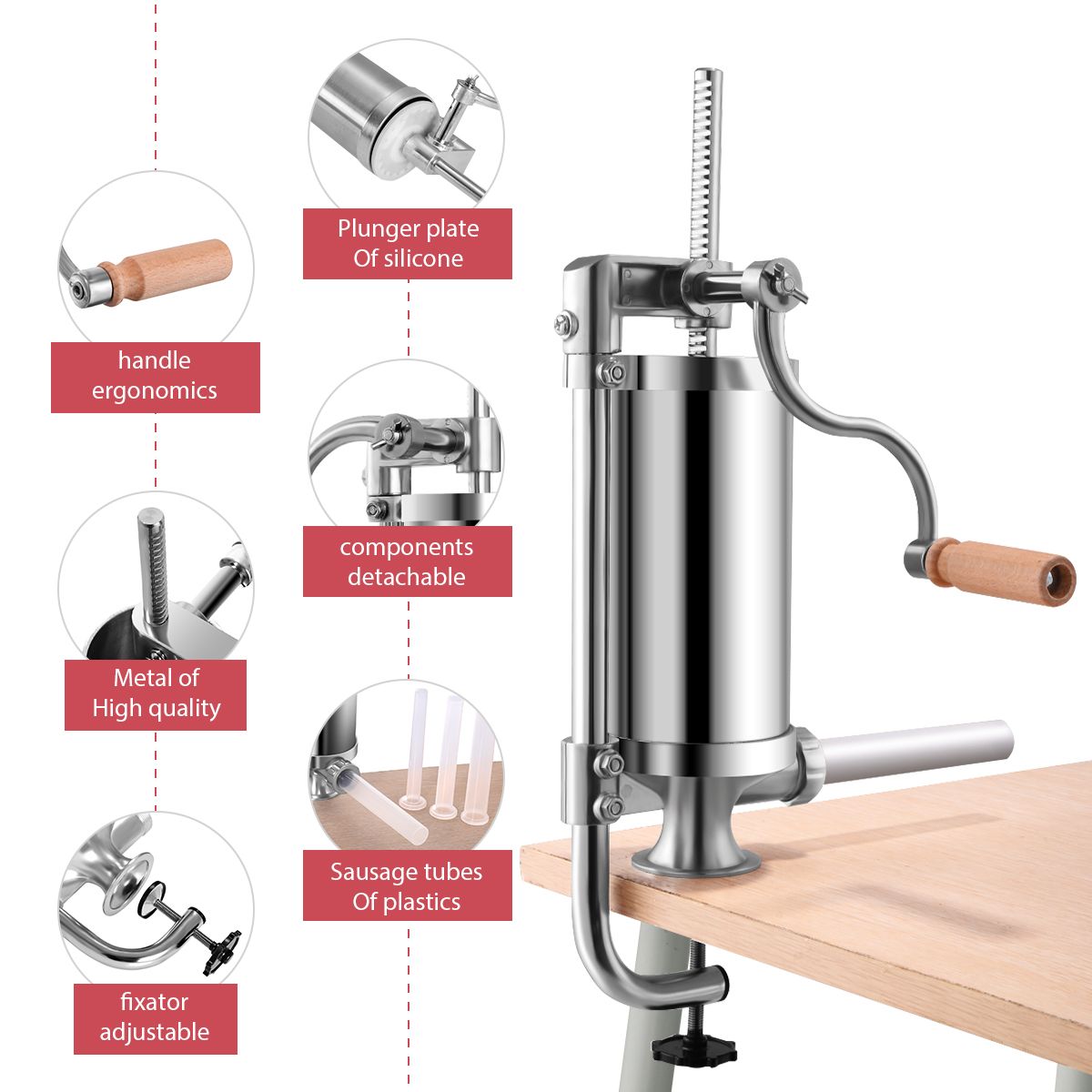 handle
ergonomics

Metal of
High quality

fixator
adjustable

Plunger plate
Of silicone

components
detachable

Sausage tubes
Of plastics