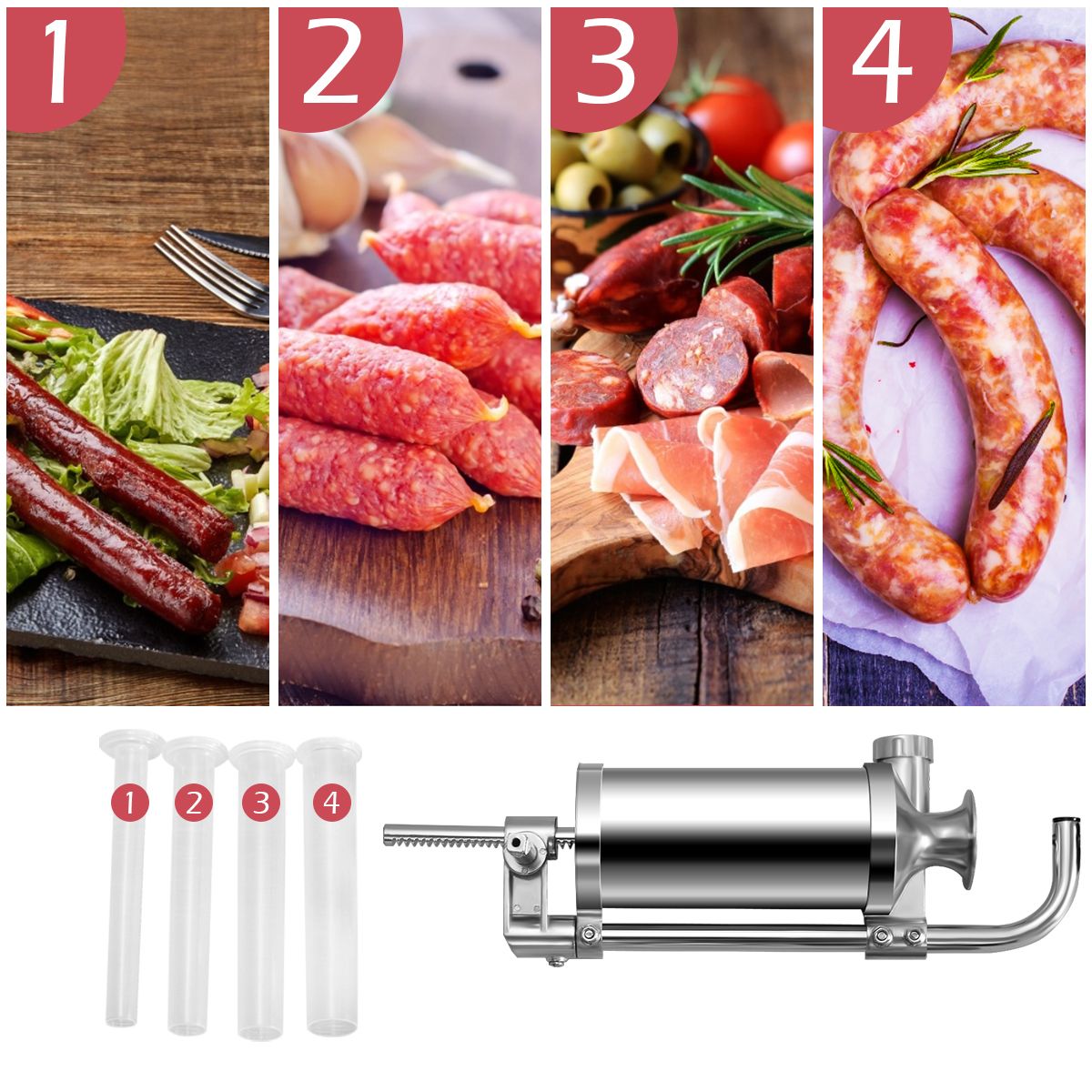 1
2
3
4
1
2
3
4