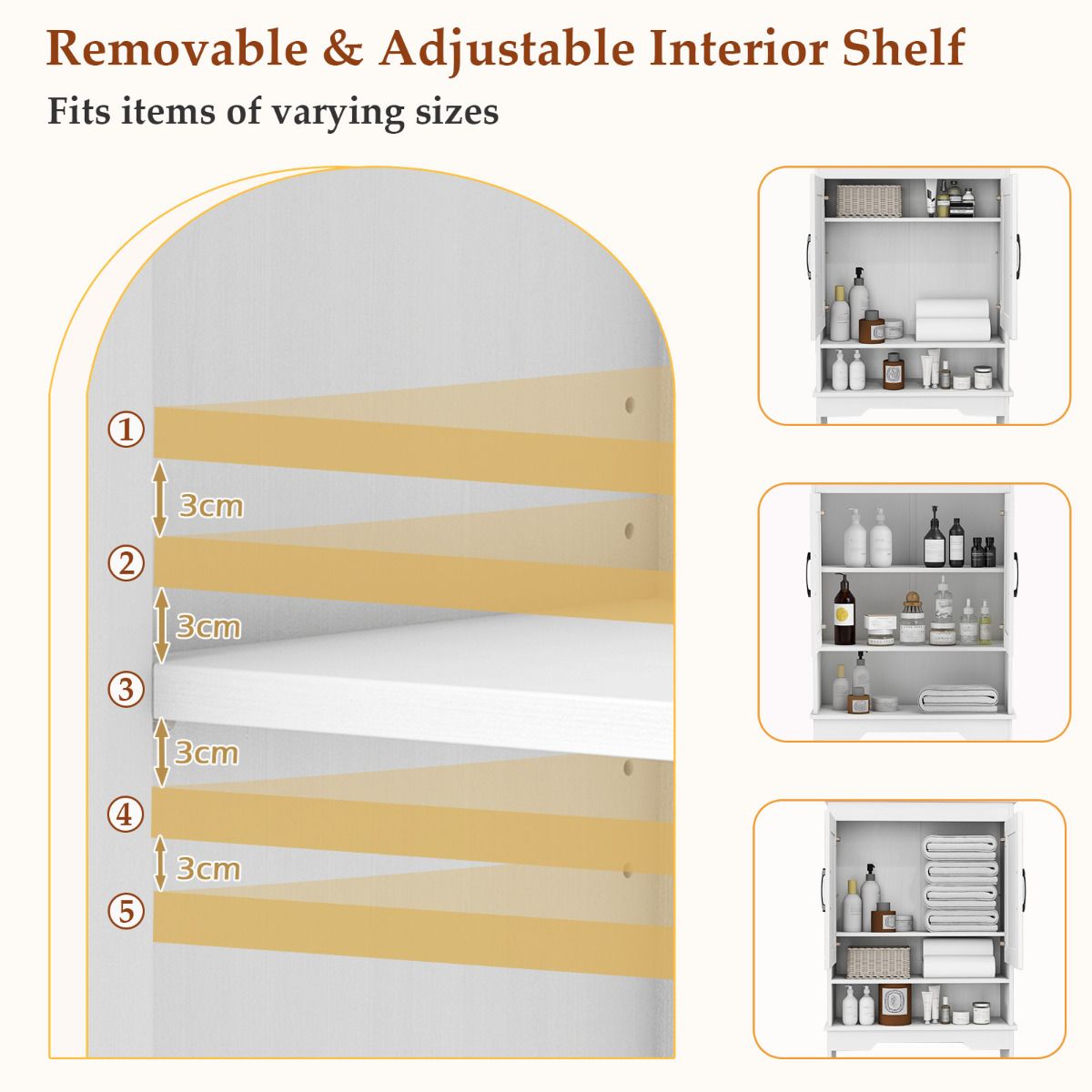 Removable & Adjustable Interior Shelf

Fits items of varying sizes

①

3cm

②

3cm

③

3cm

④

3cm

⑤