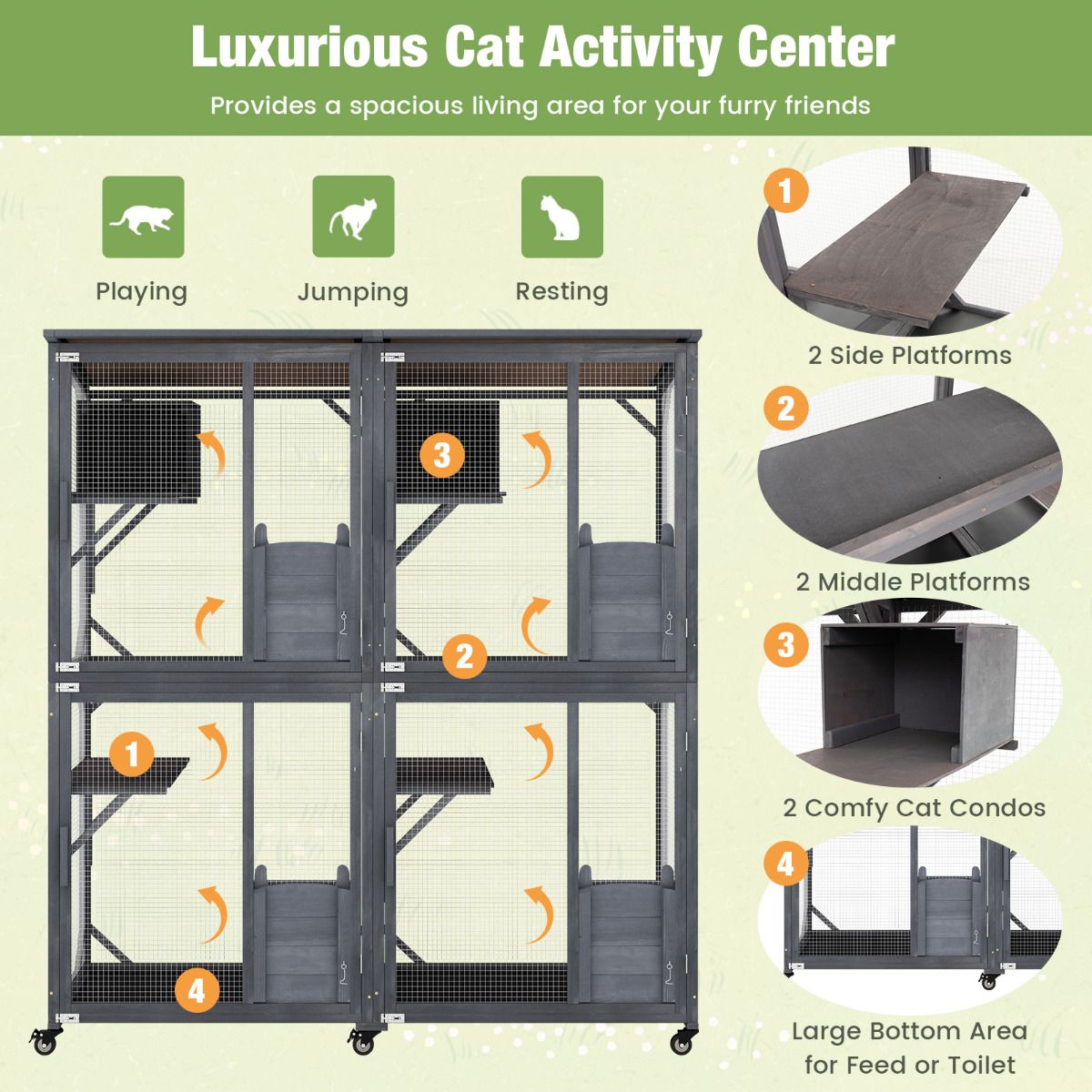 Luxurious Cat Activity Center

Provides a spacious living area for your furry friends

Playing

Jumping

Resting

3

2

1

4

1

2 Side Platforms

2

2 Middle Platforms

3

2 Comfy Cat Condos

4

Large Bottom Area for Feed or Toilet