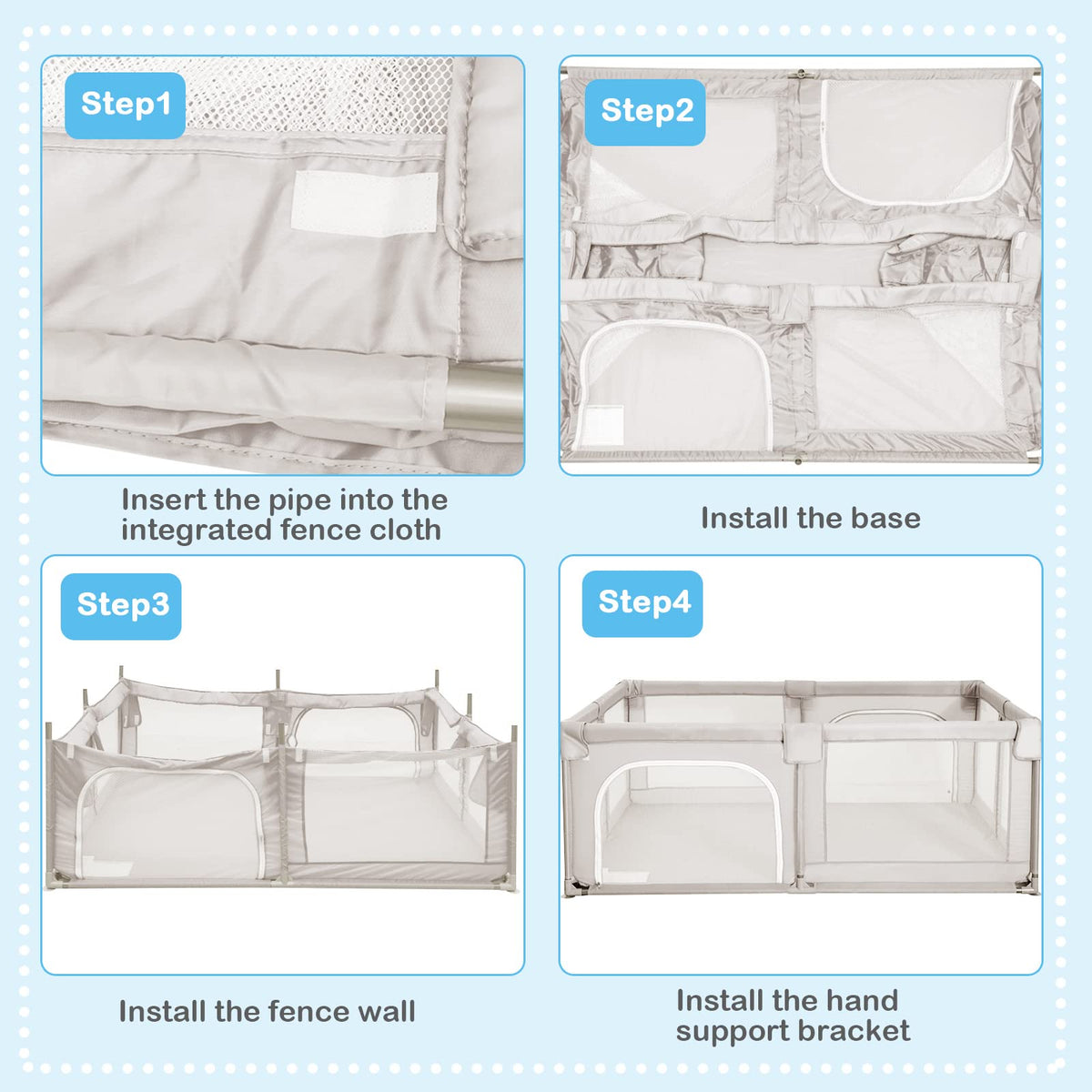 Step1

Insert the pipe into the integrated fence cloth

Step2

Install the base

Step3

Install the fence wall

Step4

Install the hand support bracket