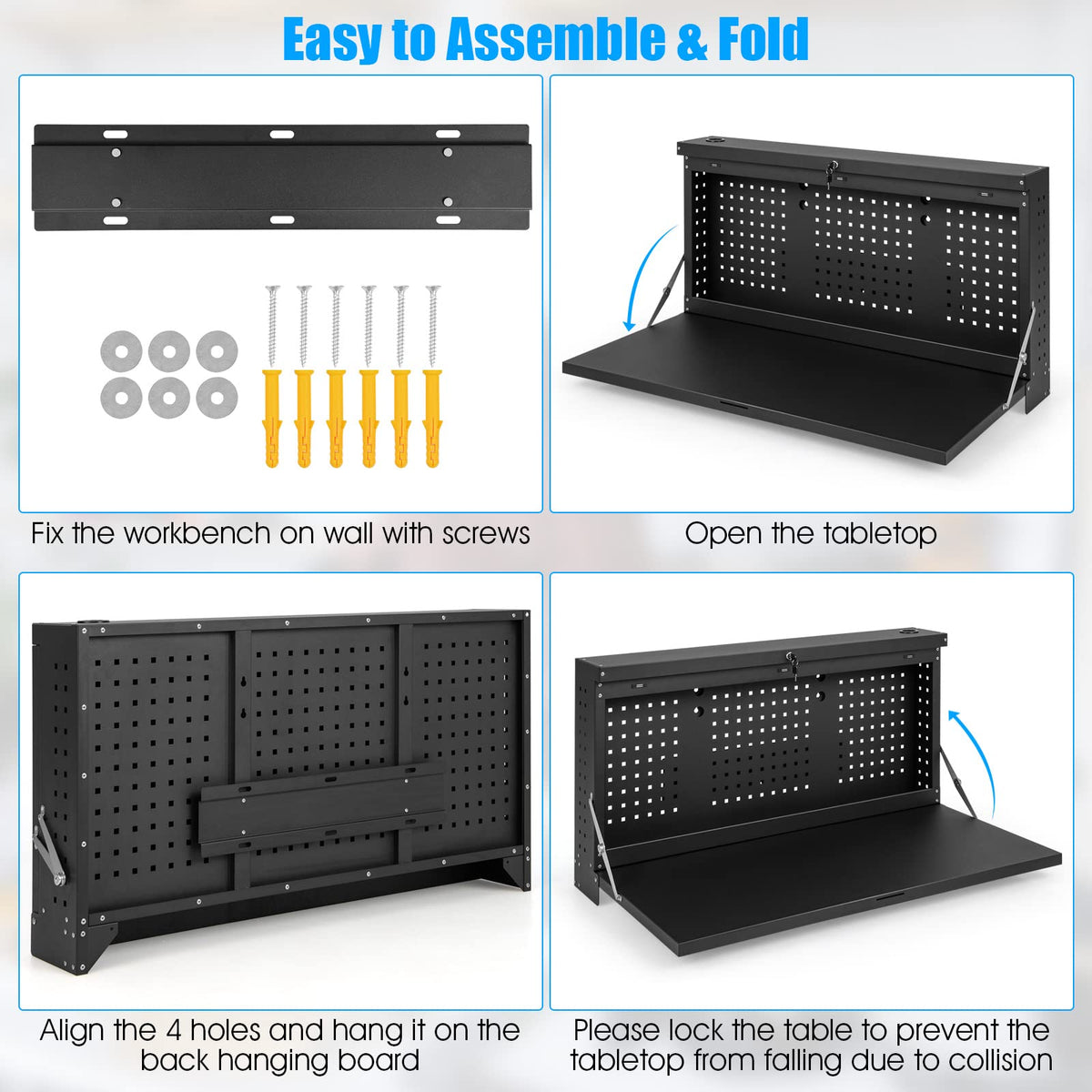 Easy to Assemble & Fold

Fix the workbench on wall with screws

Open the tabletop

Align the 4 holes and hang it on the back hanging board

Please lock the table to prevent the tabletop from falling due to collision