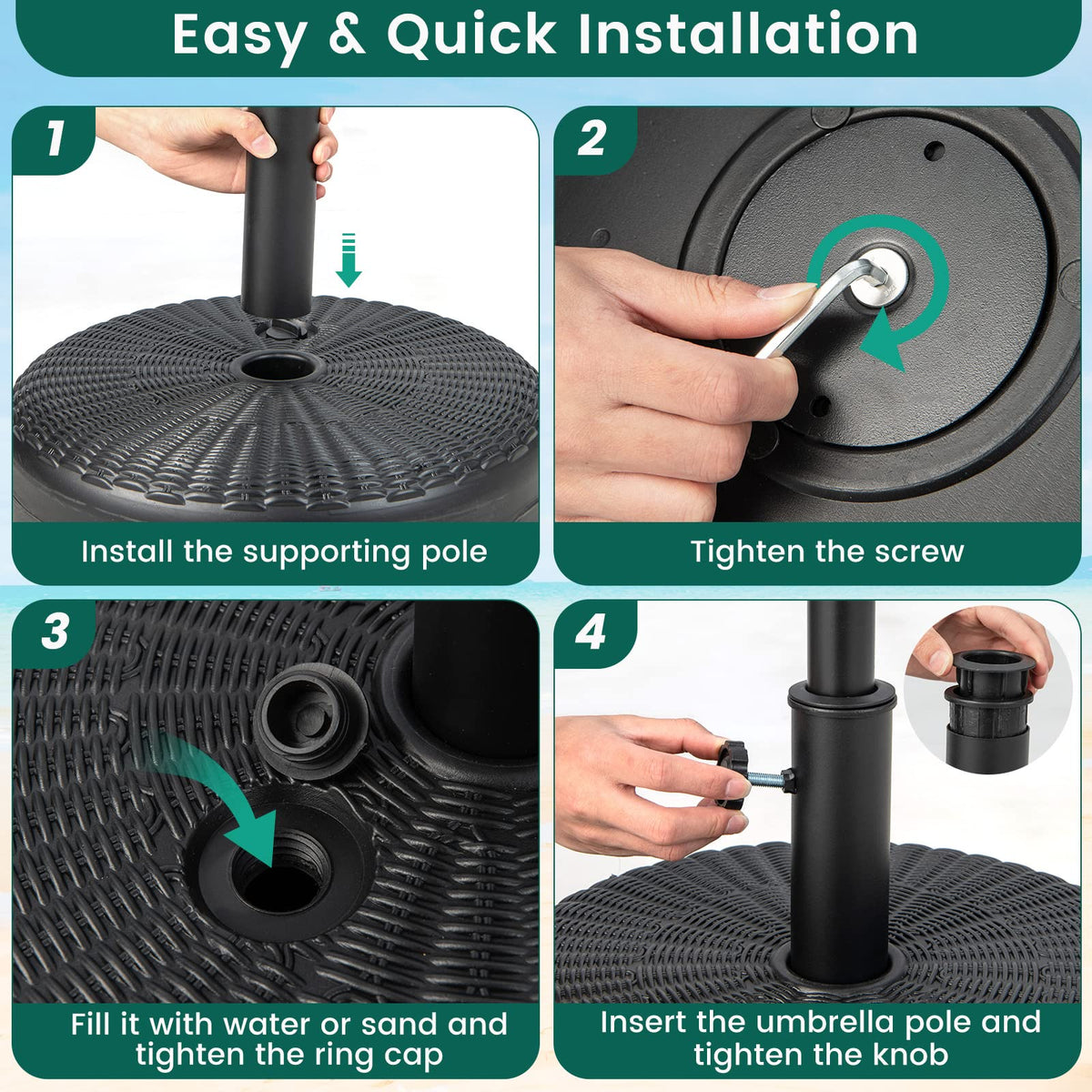 Easy & Quick Installation

1
Install the supporting pole

2
Tighten the screw

3
Fill it with water or sand and tighten the ring cap

4
Insert the umbrella pole and tighten the knob