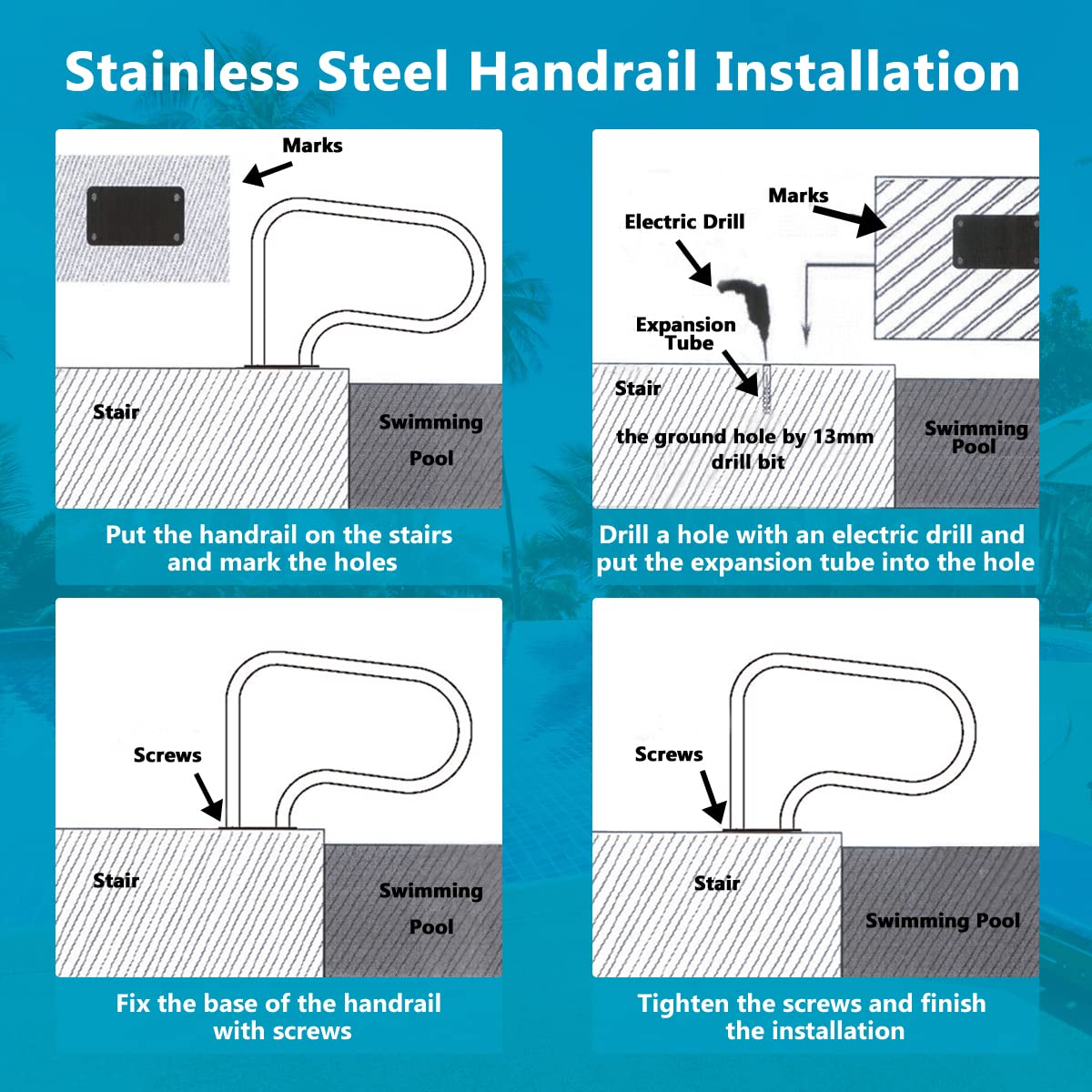 Stainless Steel Handrail Installation

Marks

Stair

Swimming Pool

Put the handrail on the stairs and mark the holes

Marks

Electric Drill

Expansion Tube

Stair

the ground hole by 13mm drill bit

Swimming Pool

Drill a hole with an electric drill and put the expansion tube into the hole

Screws

Stair

Swimming Pool

Fix the base of the handrail with screws

Screws

Stair

Swimming Pool

Tighten the screws and finish the installation