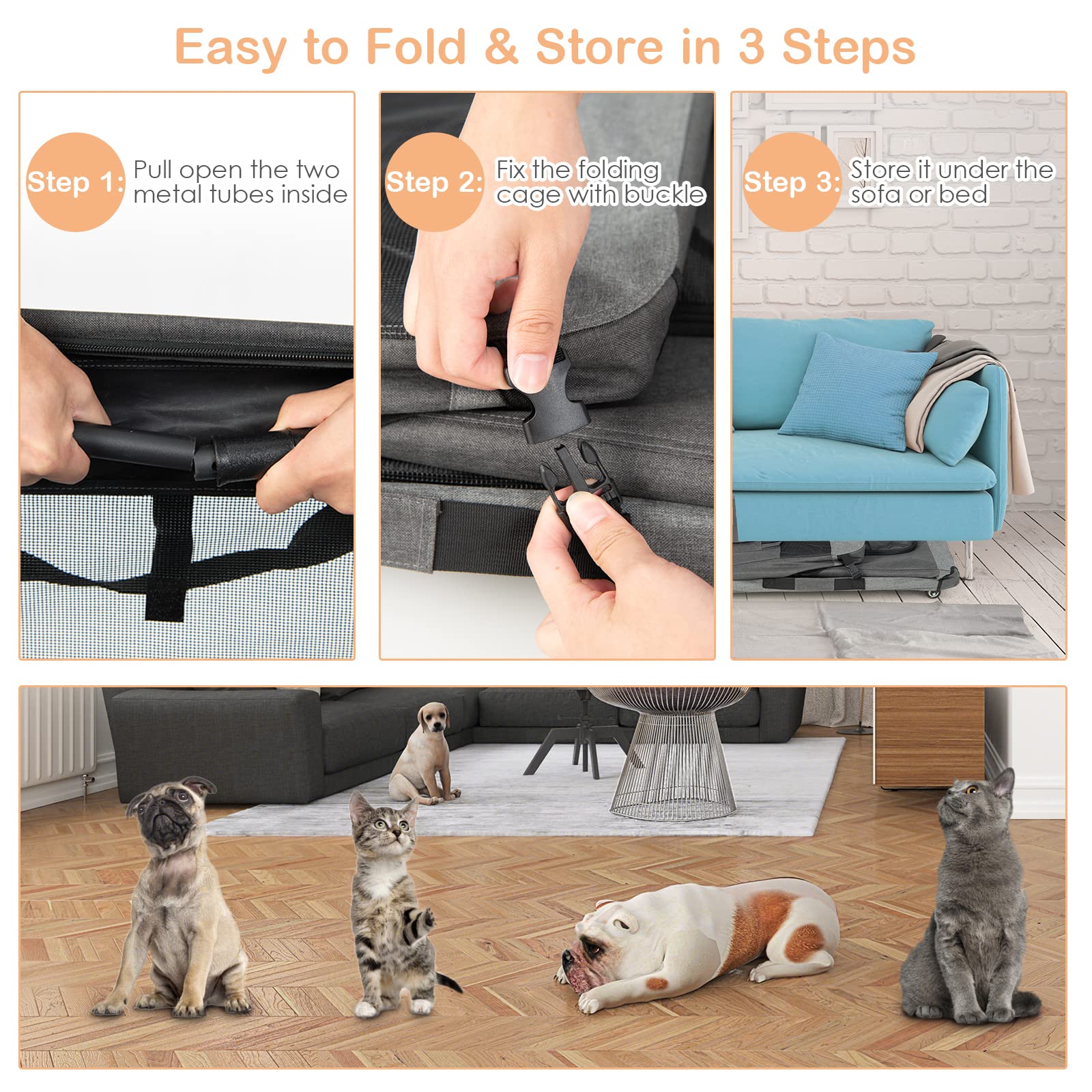 Easy to Fold & Store in 3 Steps

Step 1: Pull open the two metal tubes inside

Step 2: Fix the folding cage with buckle

Step 3: Store it under the sofa or bed