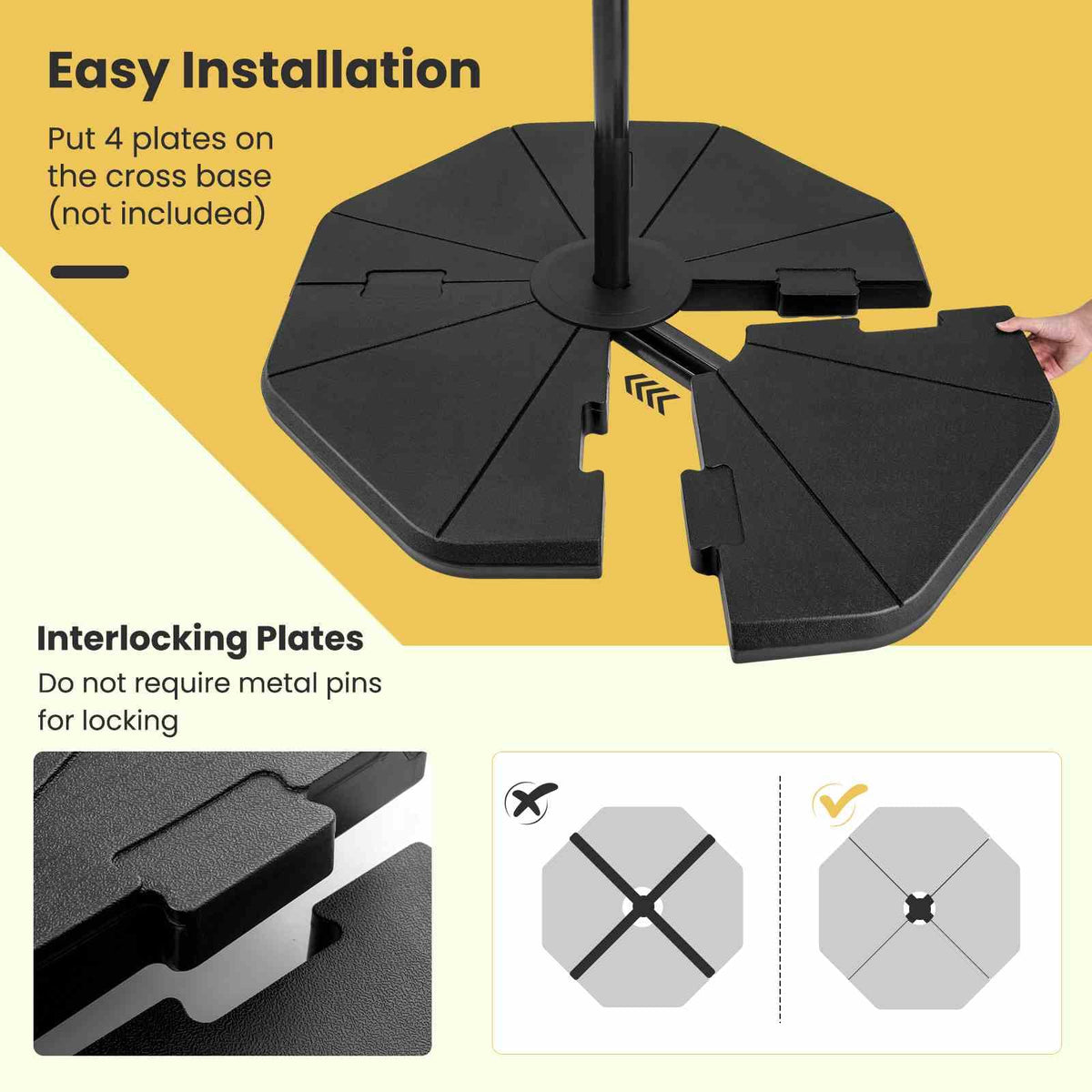 Easy Installation

Put 4 plates on the cross base (not included)

Interlocking Plates

Do not require metal pins for locking