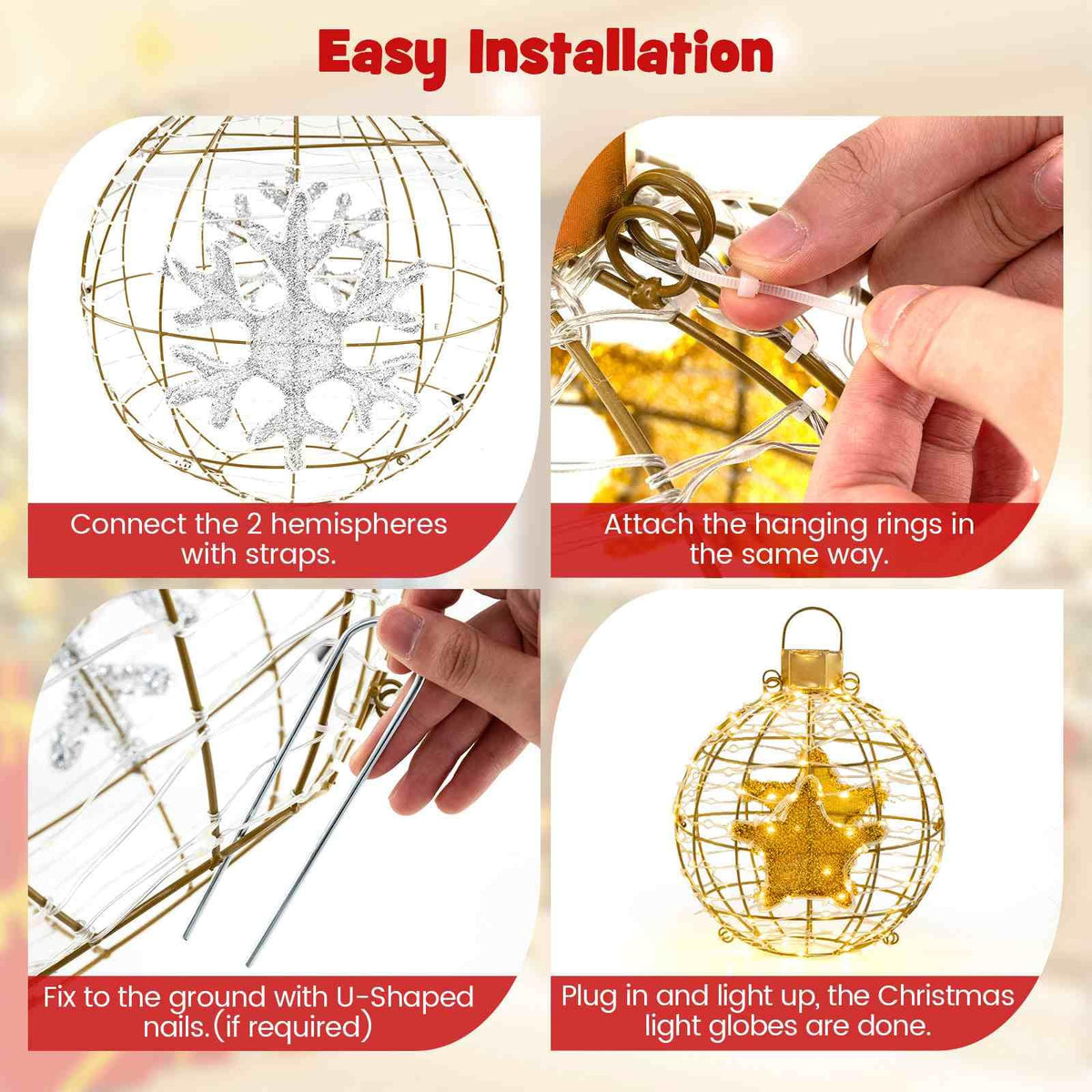 Easy Installation

Connect the 2 hemispheres with straps.

Attach the hanging rings in the same way.

Fix to the ground with U-Shaped nails.(if required)

Plug in and light up, the Christmas light globes are done.