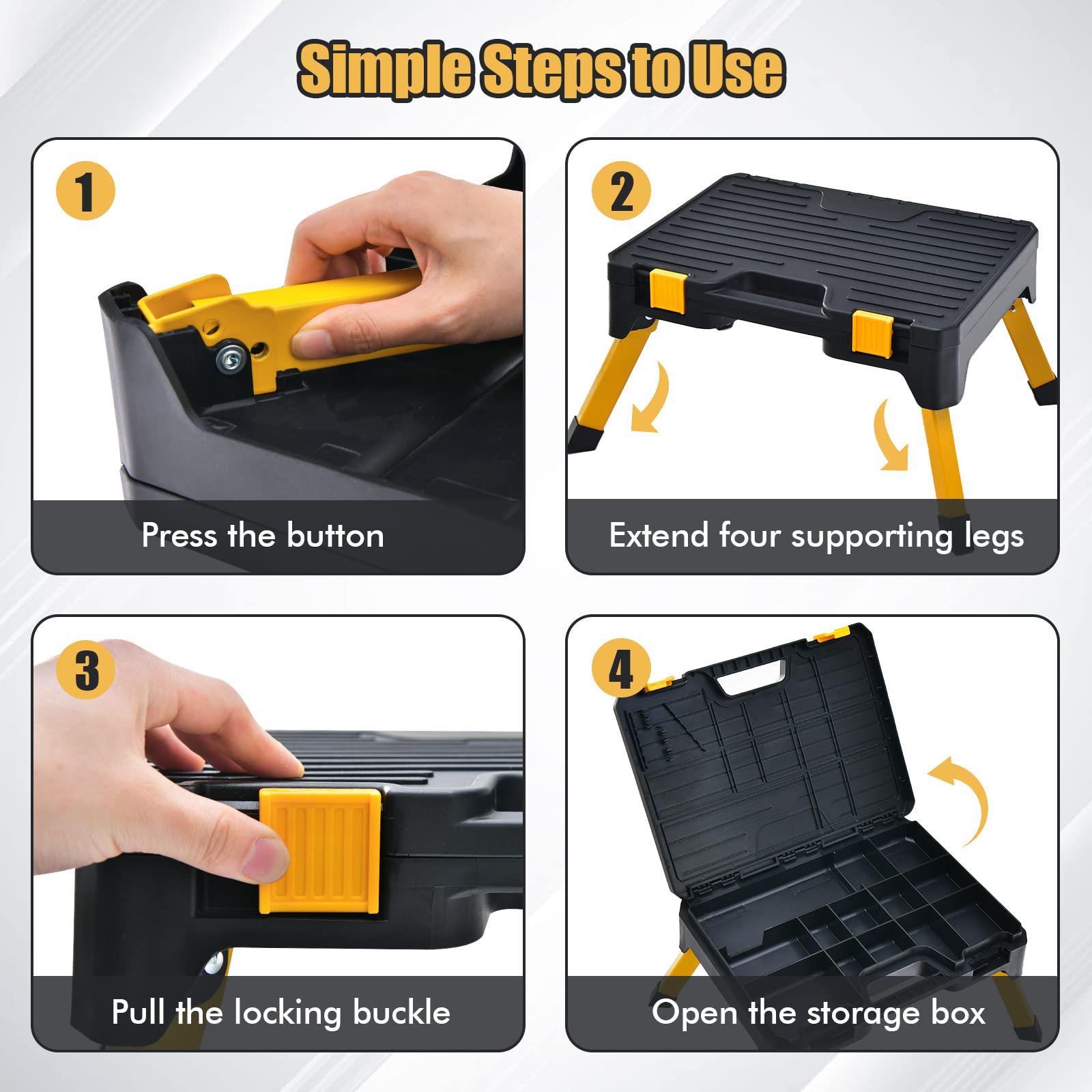 Simple Steps to Use

1

Press the button

2

Extend four supporting legs

3

Pull the locking buckle

4

Open the storage box