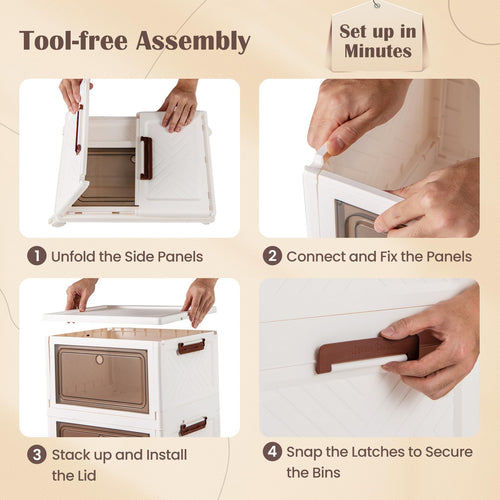 Tool-free Assembly

Set up in Minutes

1 Unfold the Side Panels

2 Connect and Fix the Panels

3 Stack up and Install the Lid

4 Snap the Latches to Secure the Bins