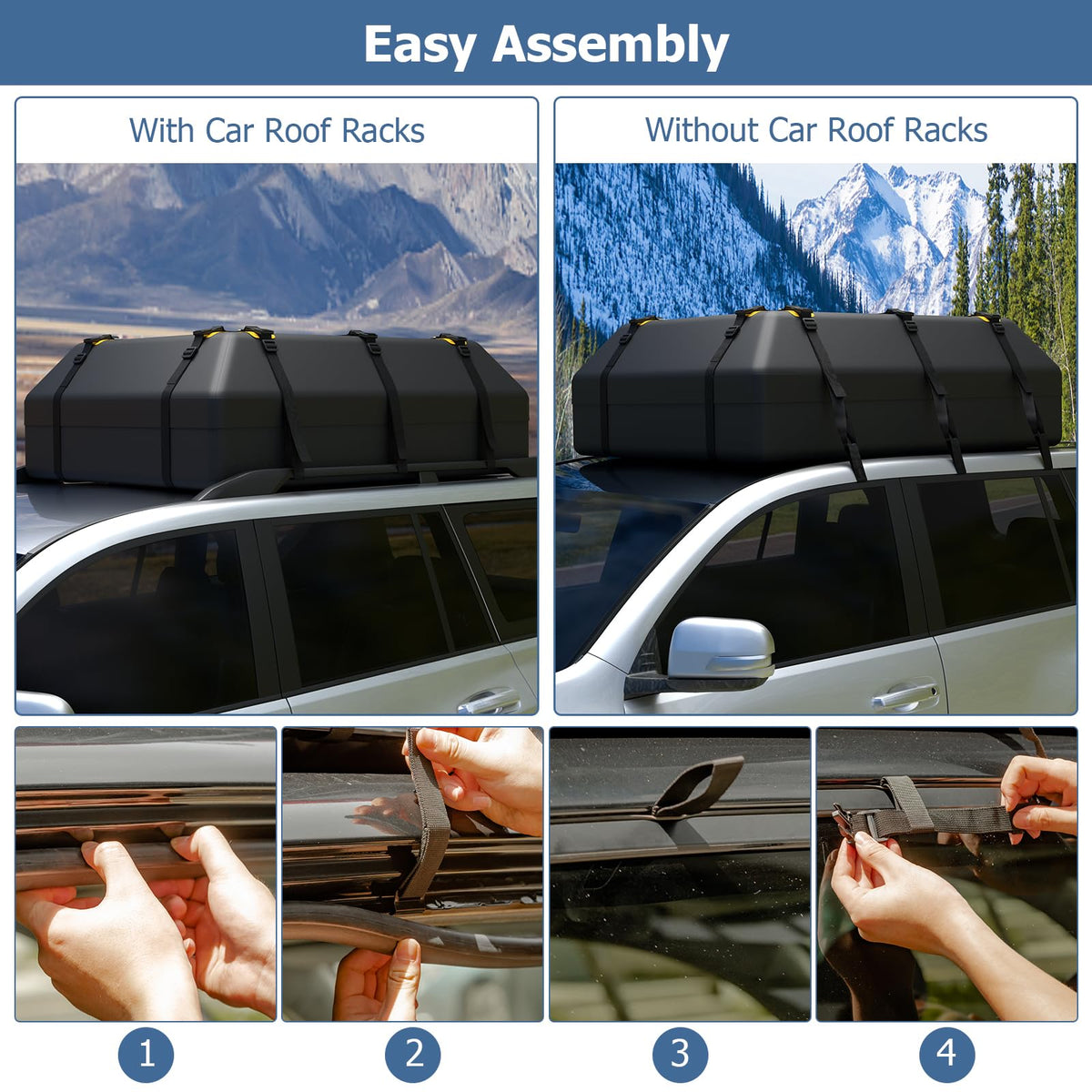 Easy Assembly

With Car Roof Racks

Without Car Roof Racks

1

2

3

4