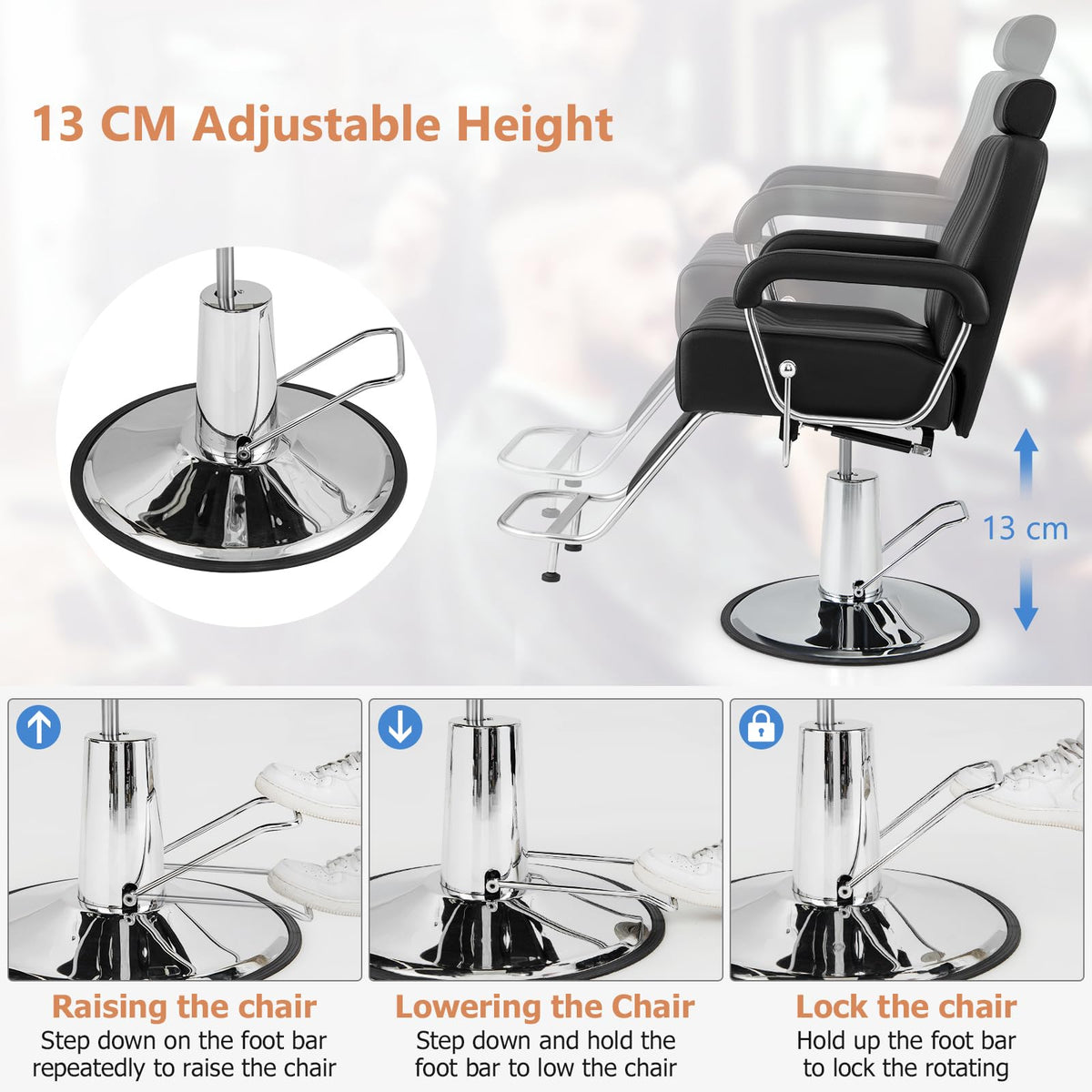 13 CM Adjustable Height

13 cm

Raising the chair
Step down on the foot bar repeatedly to raise the chair

Lowering the Chair
Step down and hold the foot bar to low the chair

Lock the chair
Hold up the foot bar to lock the rotating