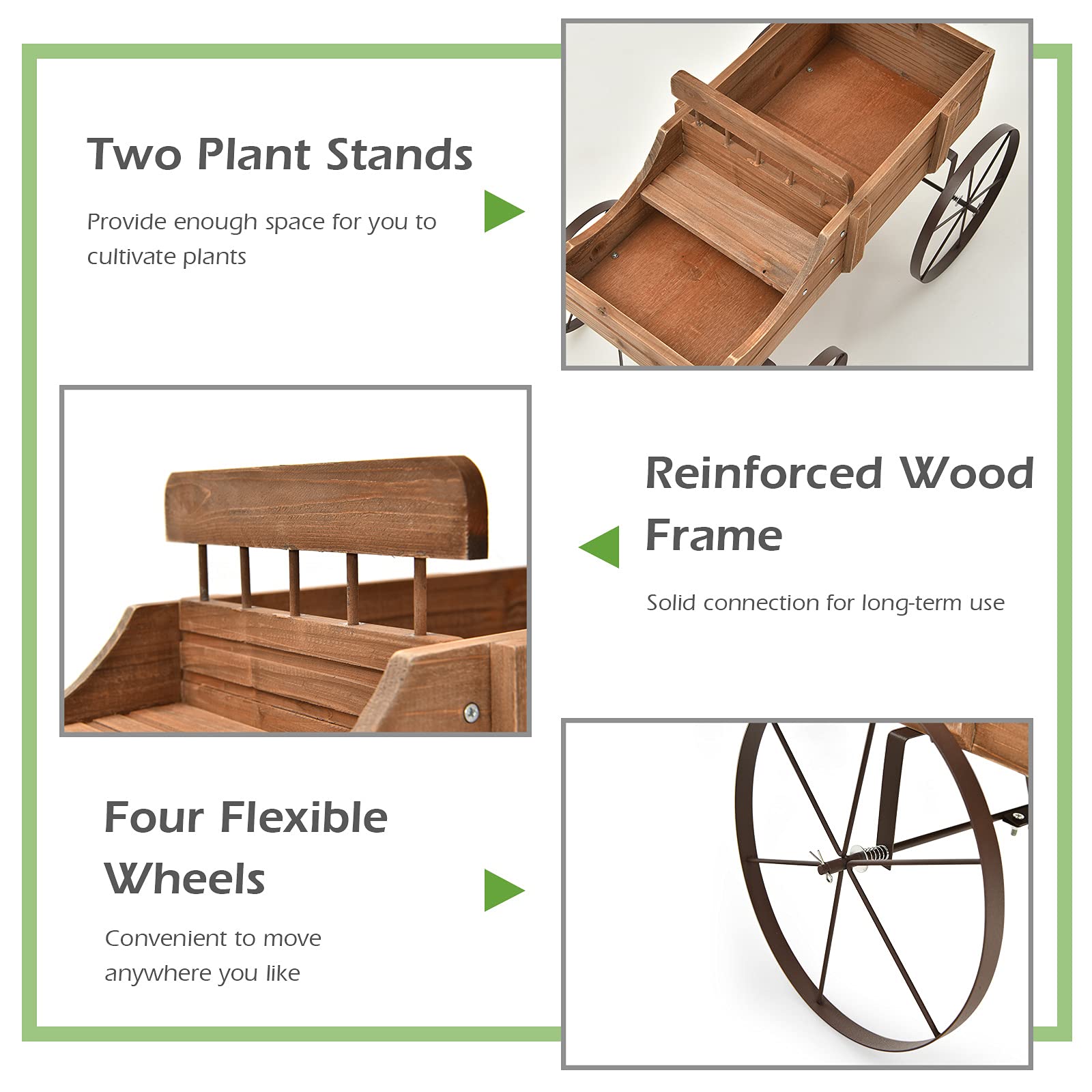 Two Plant Stands

Provide enough space for you to cultivate plants

Reinforced Wood Frame

Solid connection for long-term use

Four Flexible Wheels

Convenient to move anywhere you like