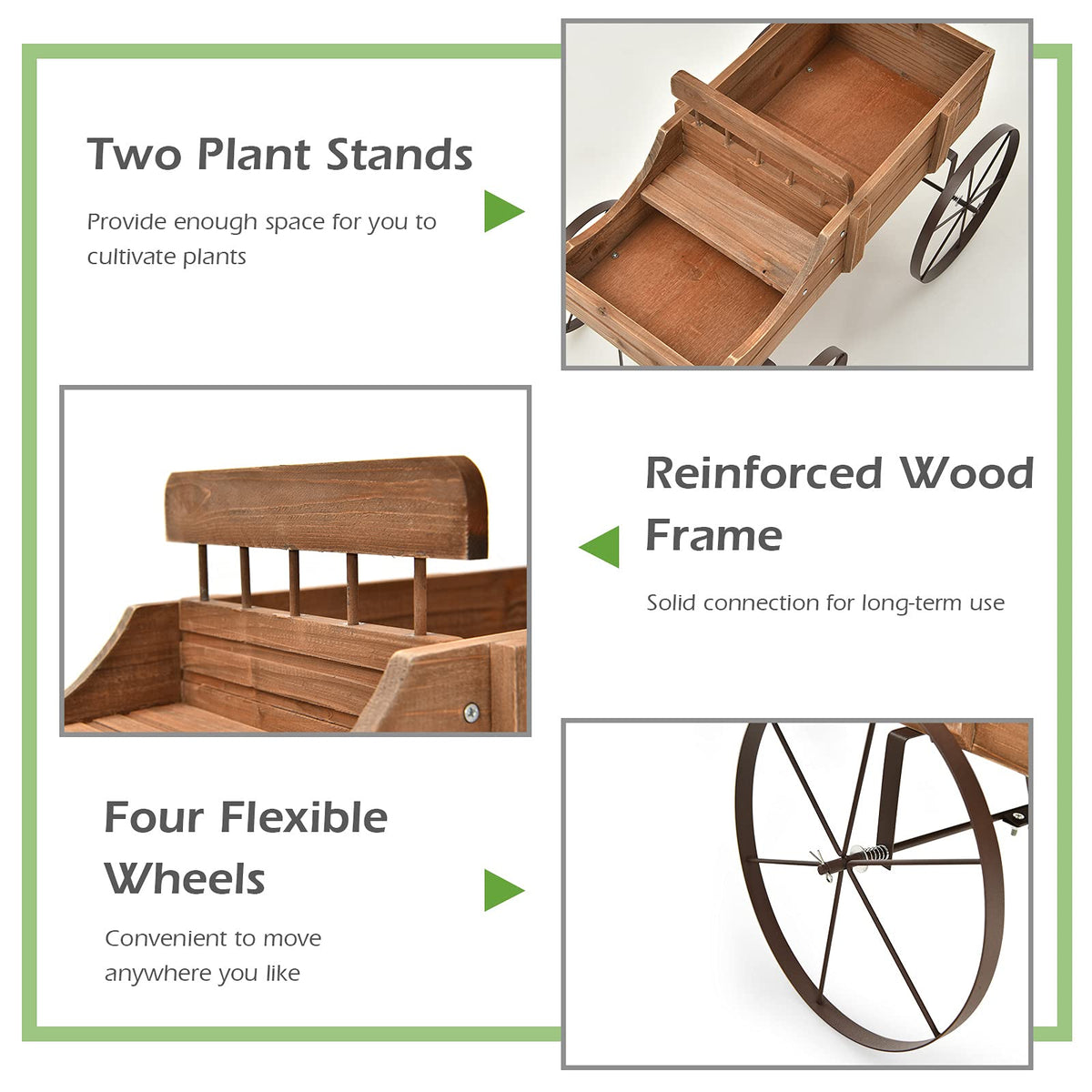 Two Plant Stands

Provide enough space for you to cultivate plants

Reinforced Wood Frame

Solid connection for long-term use

Four Flexible Wheels

Convenient to move anywhere you like