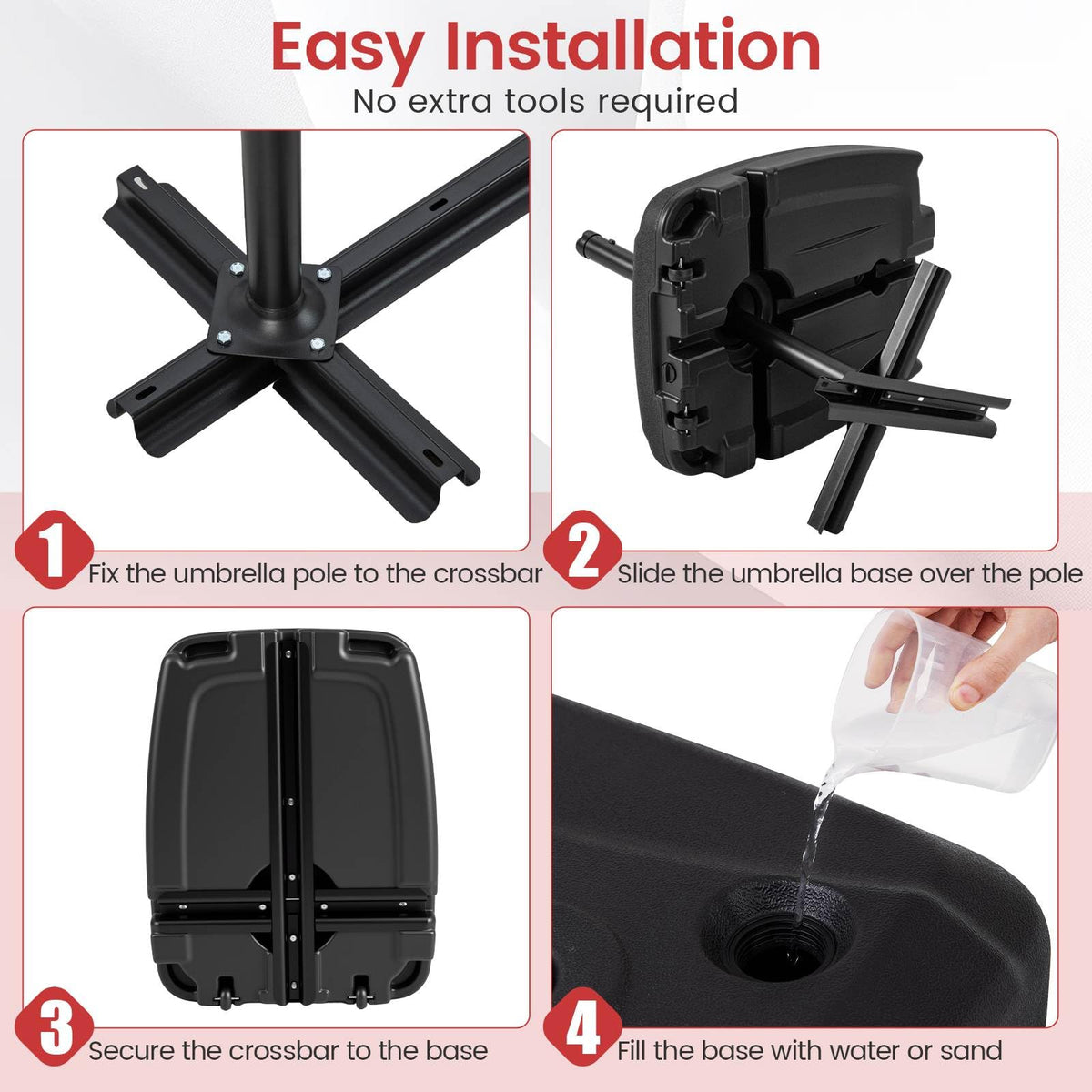 Easy Installation
No extra tools required

1 Fix the umbrella pole to the crossbar

2 Slide the umbrella base over the pole

3 Secure the crossbar to the base

4 Fill the base with water or sand