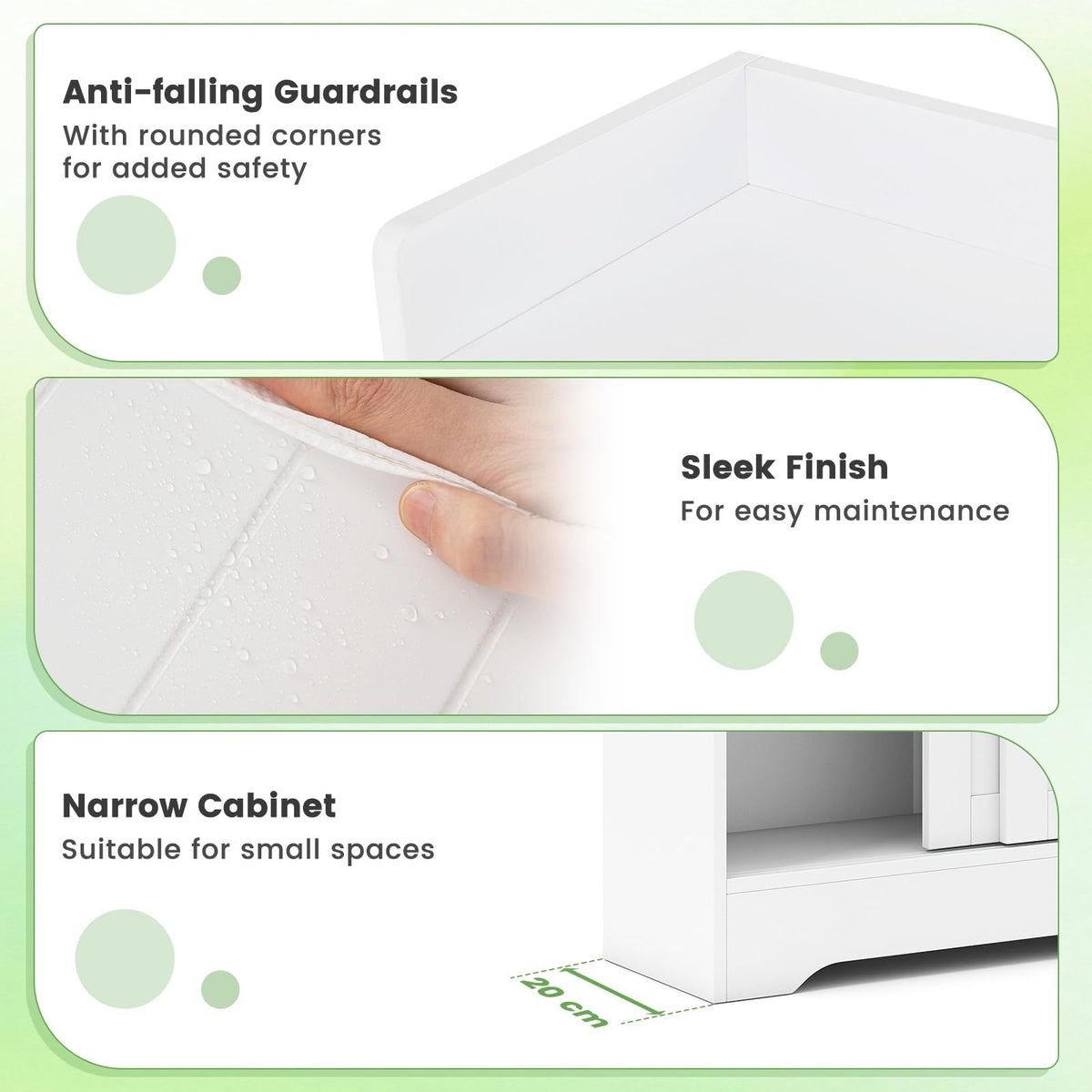 Anti-falling Guardrails
With rounded corners for added safety

Sleek Finish
For easy maintenance

Narrow Cabinet
Suitable for small spaces

20 cm