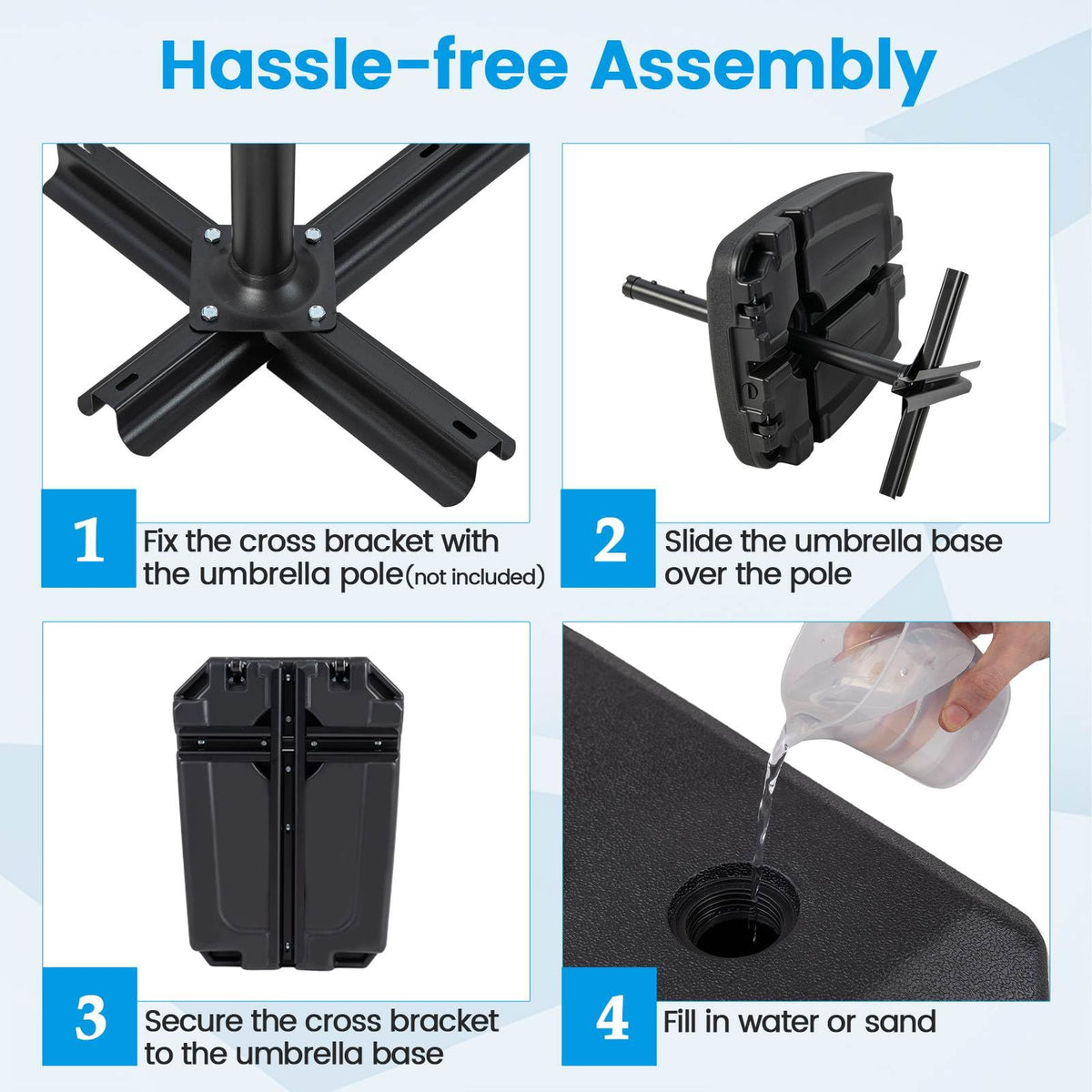 Hassle-free Assembly

1 Fix the cross bracket with the umbrella pole(not included)

2 Slide the umbrella base over the pole

3 Secure the cross bracket to the umbrella base

4 Fill in water or sand