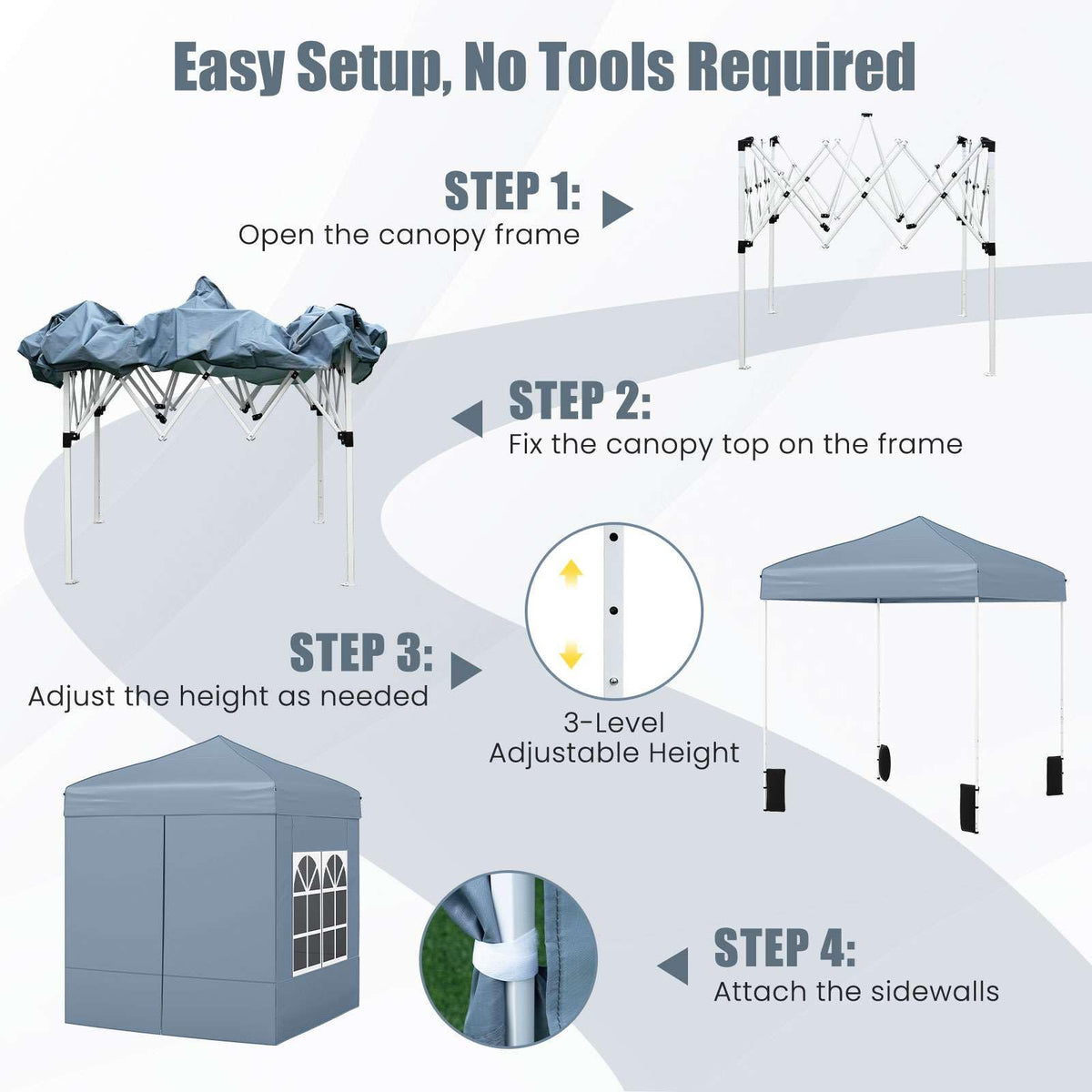 Easy Setup, No Tools Required

STEP 1:
Open the canopy frame

STEP 2:
Fix the canopy top on the frame

STEP 3:
Adjust the height as needed

3-Level
Adjustable Height

STEP 4:
Attach the sidewalls