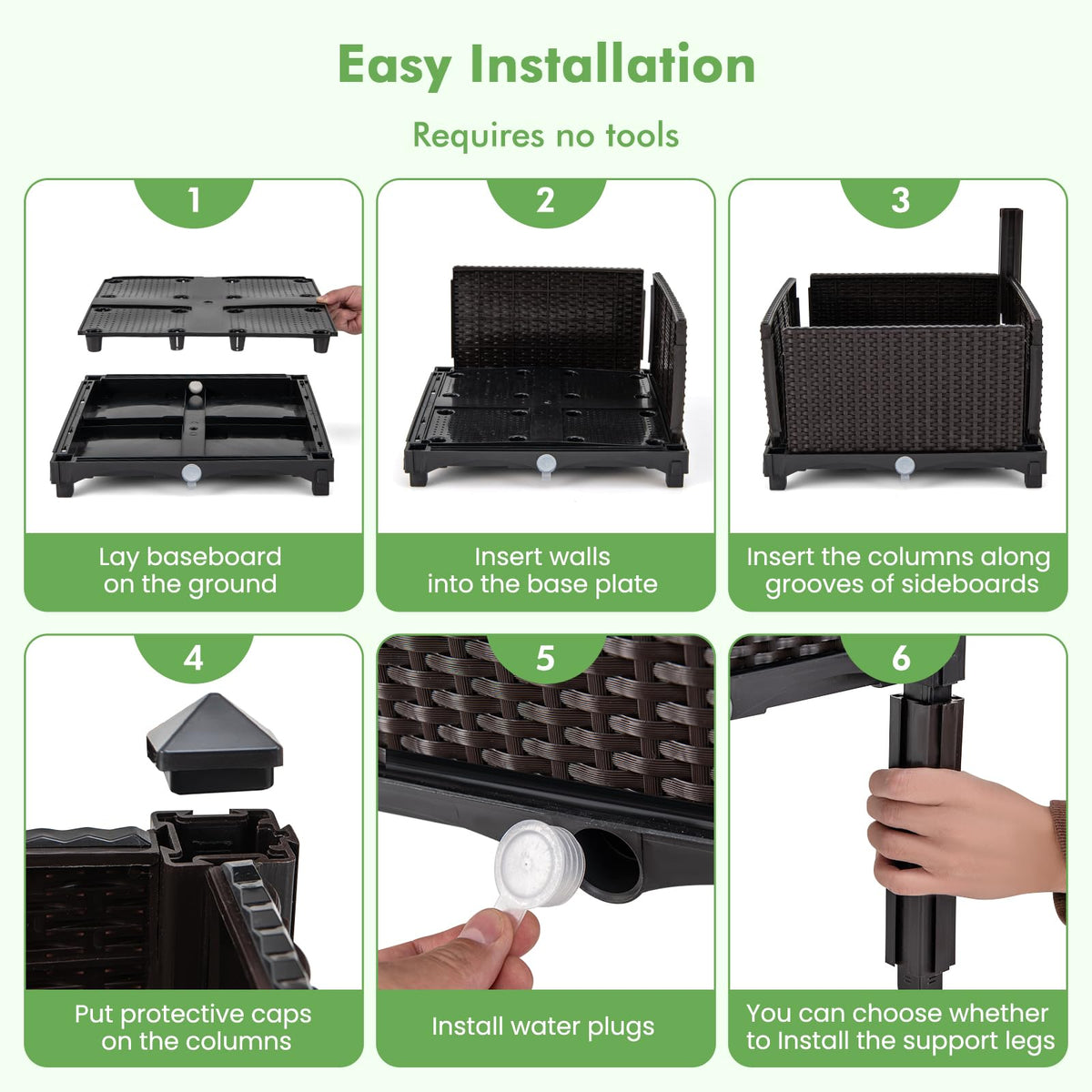 Easy Installation

Requires no tools

1

Lay baseboard on the ground

2

Insert walls into the base plate

3

Insert the columns along grooves of sideboards

4

Put protective caps on the columns

5

Install water plugs

6

You can choose whether to Install the support legs