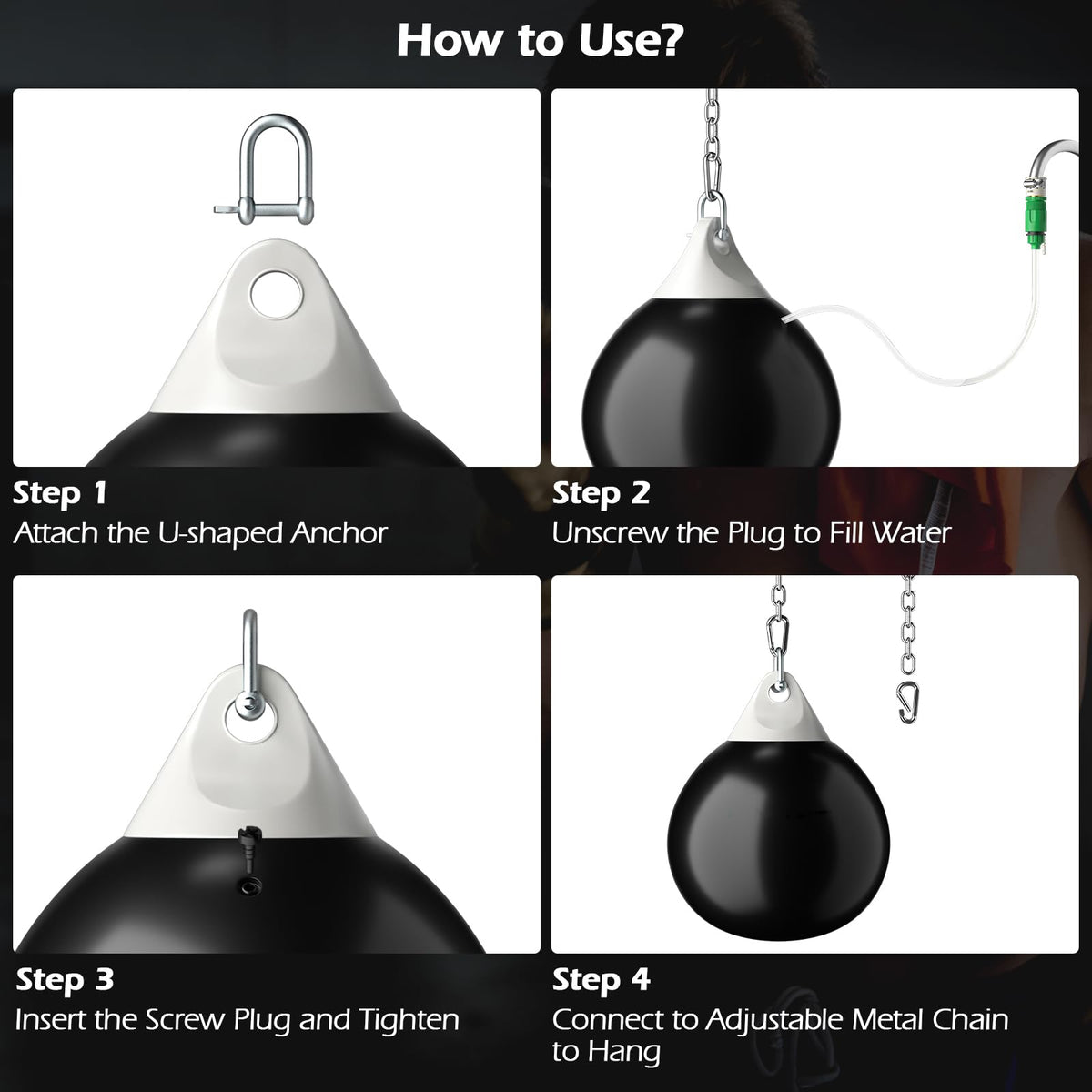 How to Use?

Step 1
Attach the U-shaped Anchor

Step 2
Unscrew the Plug to Fill Water

Step 3
Insert the Screw Plug and Tighten

Step 4
Connect to Adjustable Metal Chain to Hang