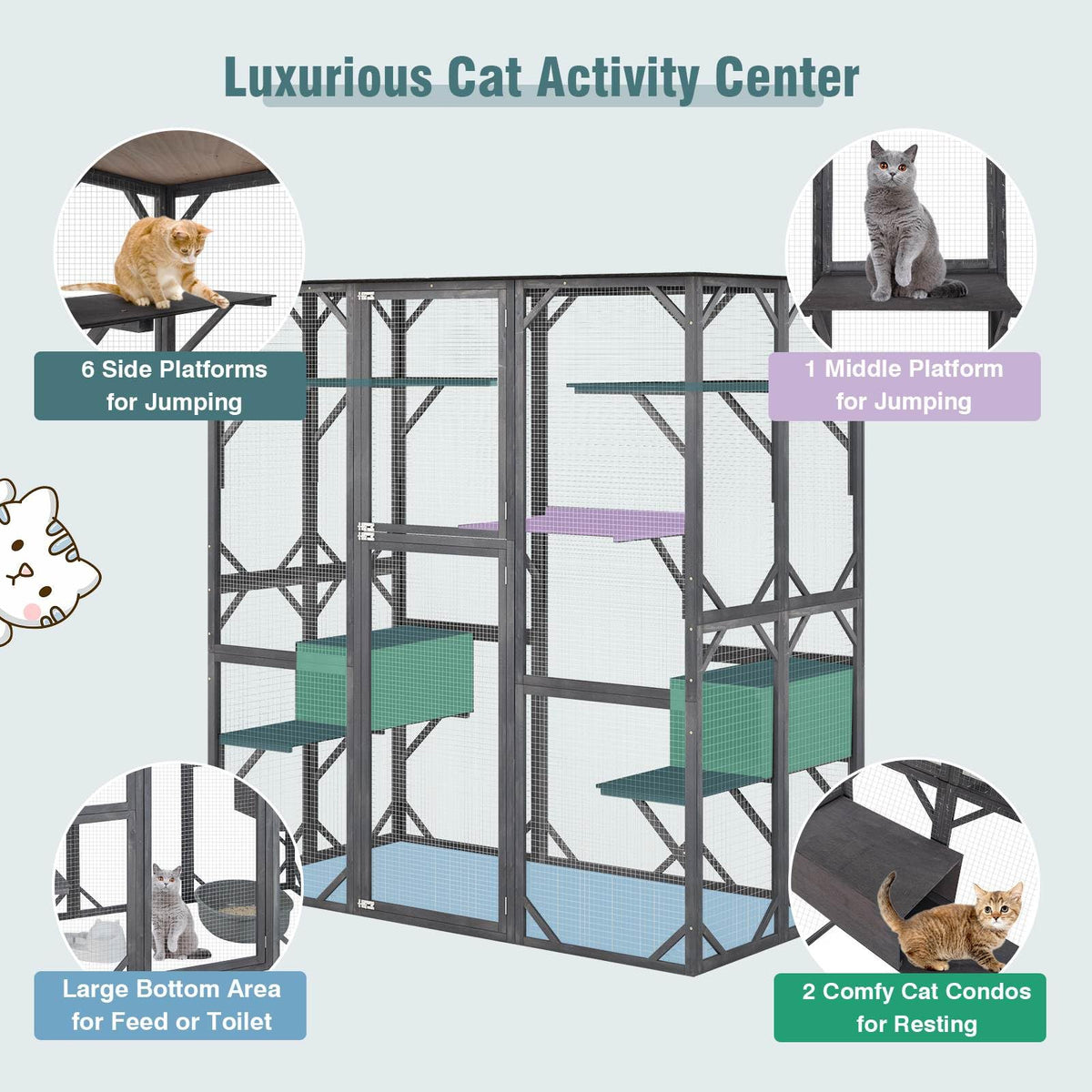 Luxurious Cat Activity Center

6 Side Platforms for Jumping

1 Middle Platform for Jumping

Large Bottom Area for Feed or Toilet

2 Comfy Cat Condos for Resting