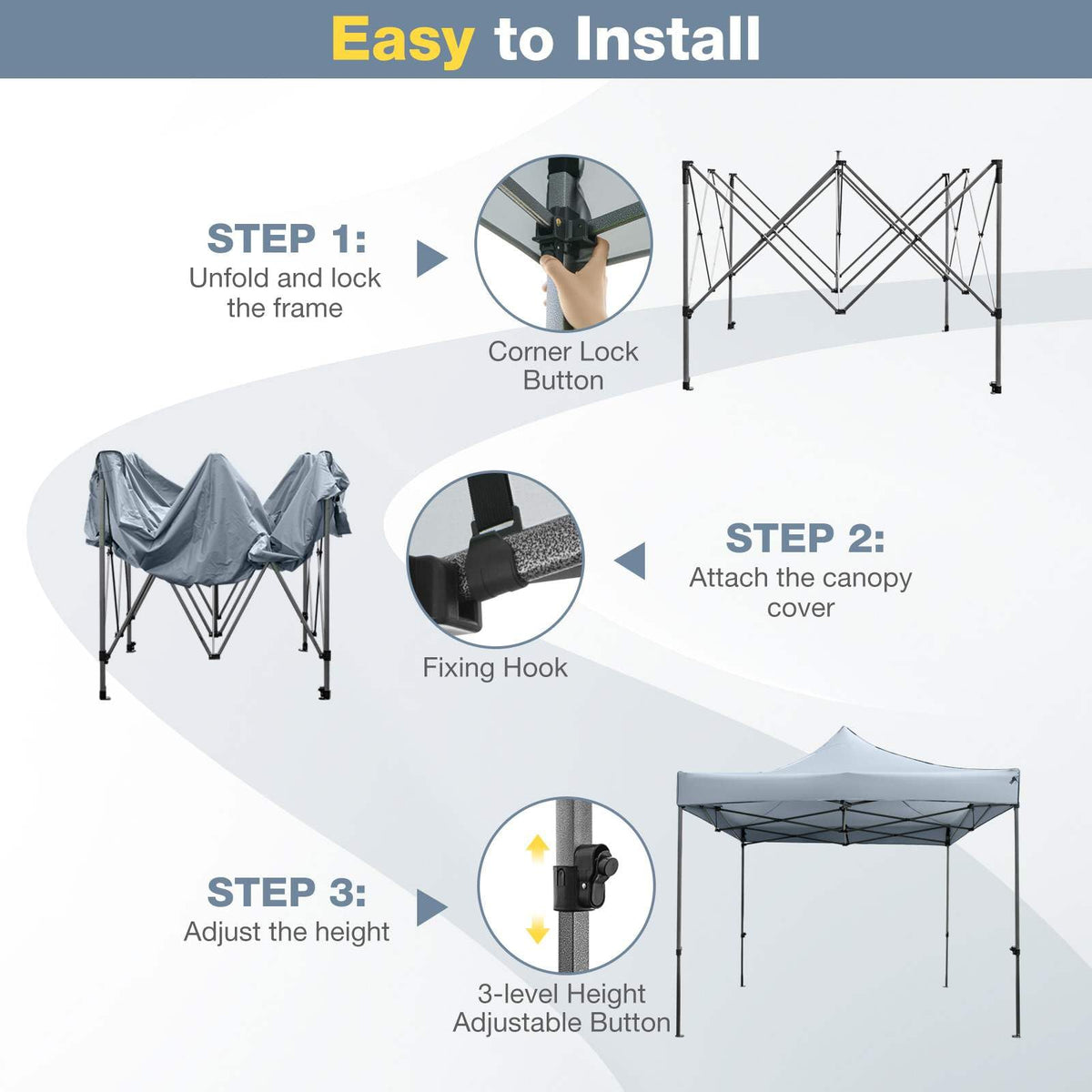 Easy to Install

STEP 1:
Unfold and lock the frame

Corner Lock Button

STEP 2:
Attach the canopy cover

Fixing Hook

STEP 3:
Adjust the height

3-level Height Adjustable Button