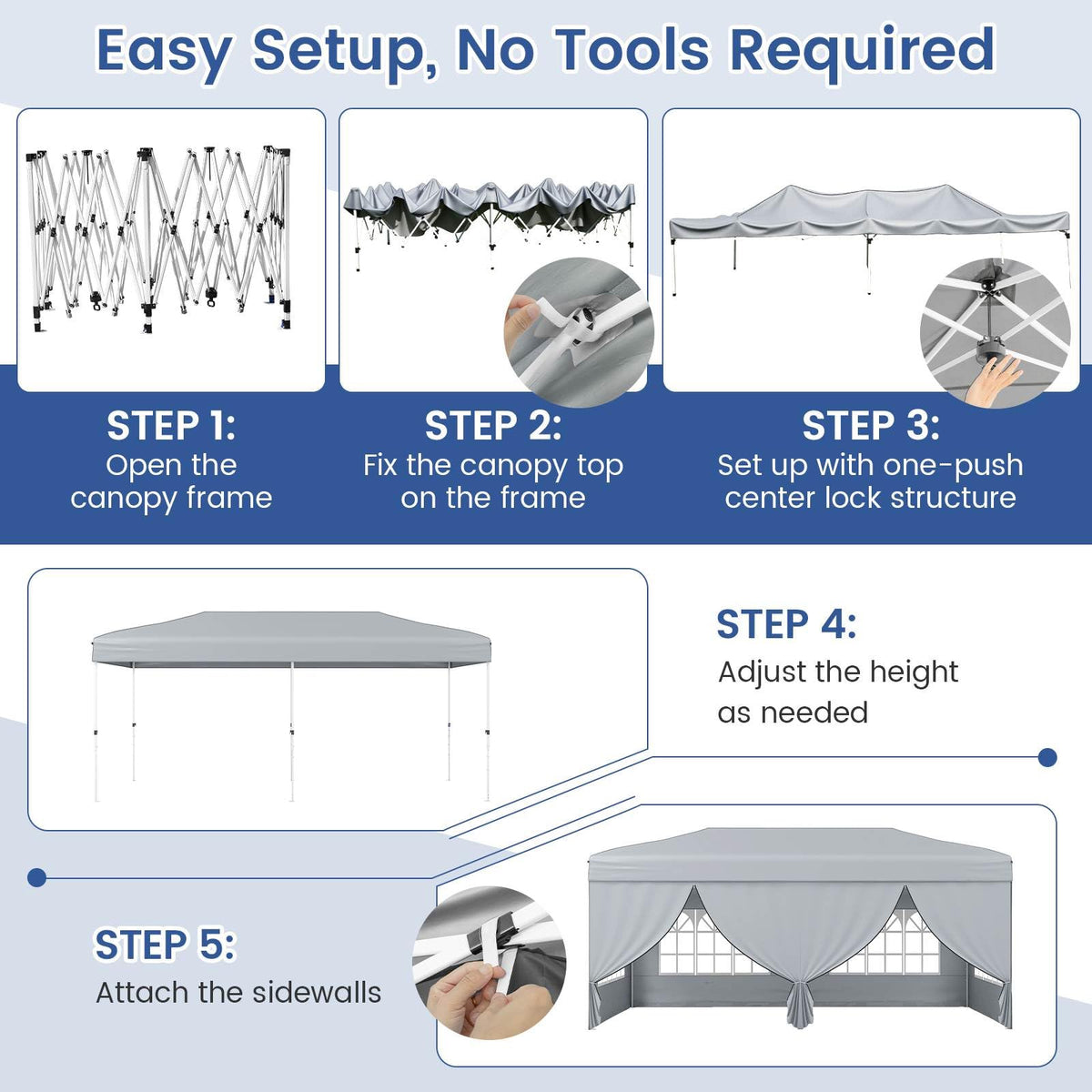 Easy Setup, No Tools Required

STEP 1:
Open the canopy frame

STEP 2:
Fix the canopy top on the frame

STEP 3:
Set up with one-push center lock structure

STEP 4:
Adjust the height as needed

STEP 5:
Attach the sidewalls