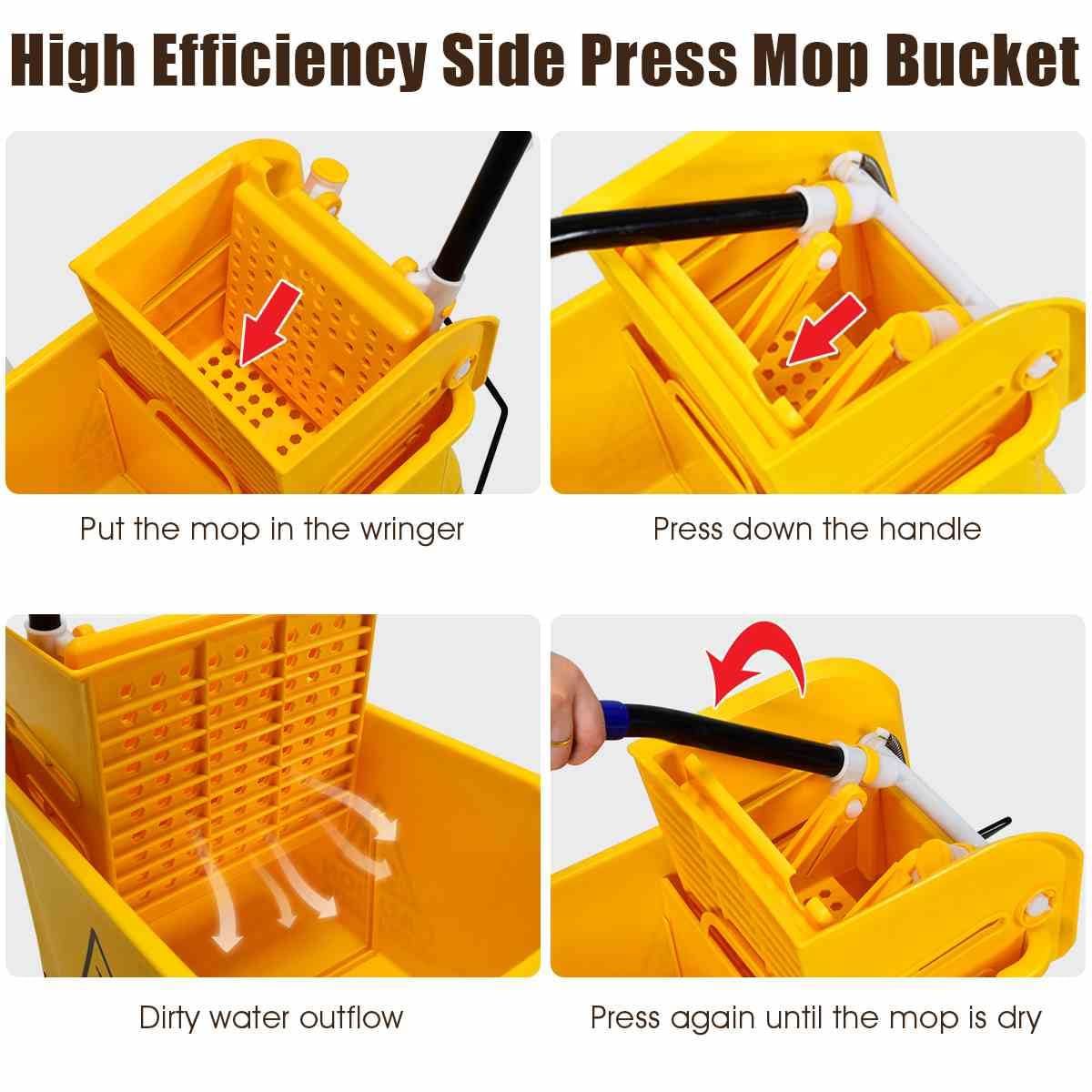 High Efficiency Side Press Mop Bucket

Put the mop in the wringer

Press down the handle

Dirty water outflow

Press again until the mop is dry