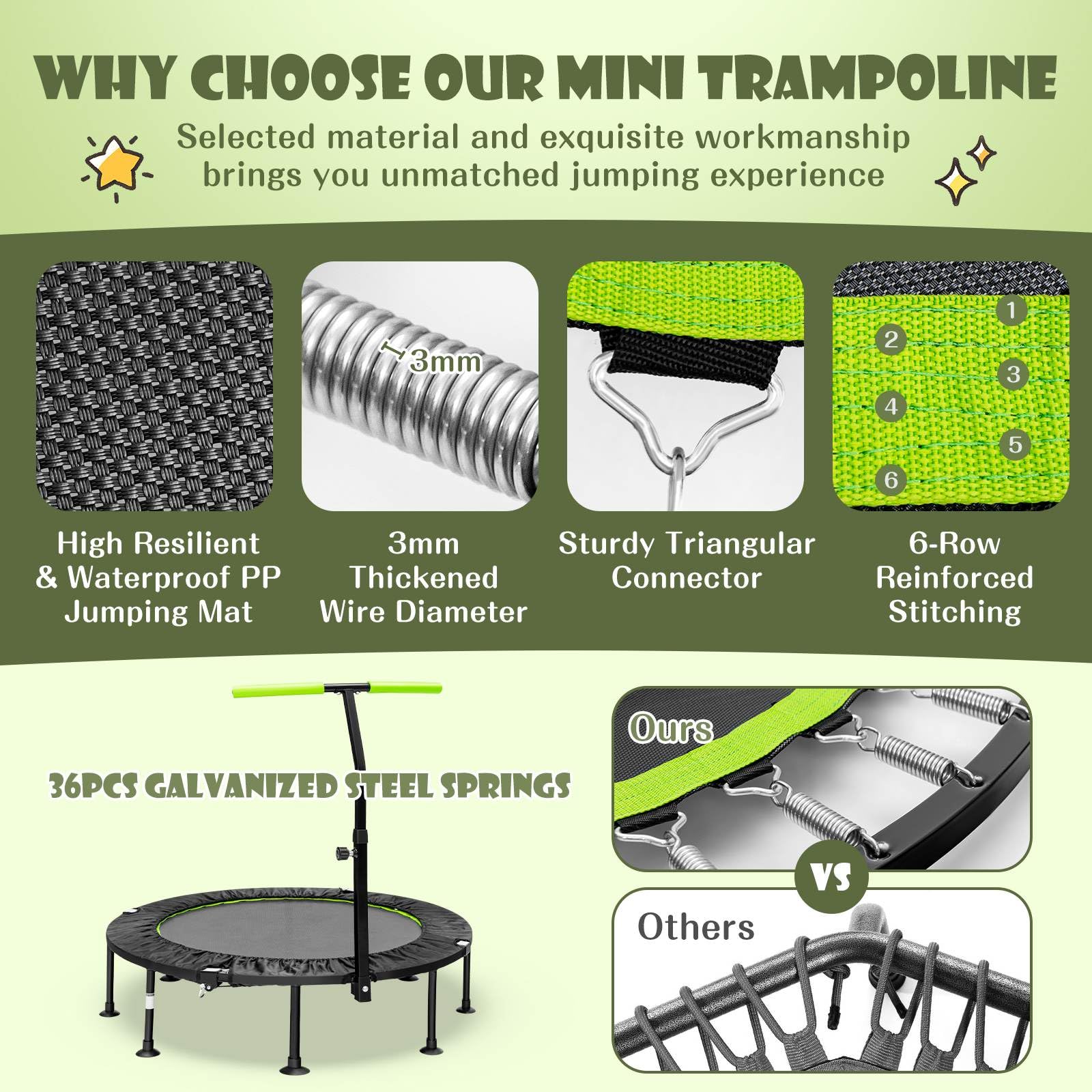 WHY CHOOSE OUR MINI TRAMPOLINE

Selected material and exquisite workmanship brings you unmatched jumping experience

3mm

1
2
3
4
5
6

High Resilient & Waterproof PP Jumping Mat

3mm Thickened Wire Diameter

Sturdy Triangular Connector

6-Row Reinforced Stitching

36PCS GALVANIZED STEEL SPRINGS

Ours

VS

Others