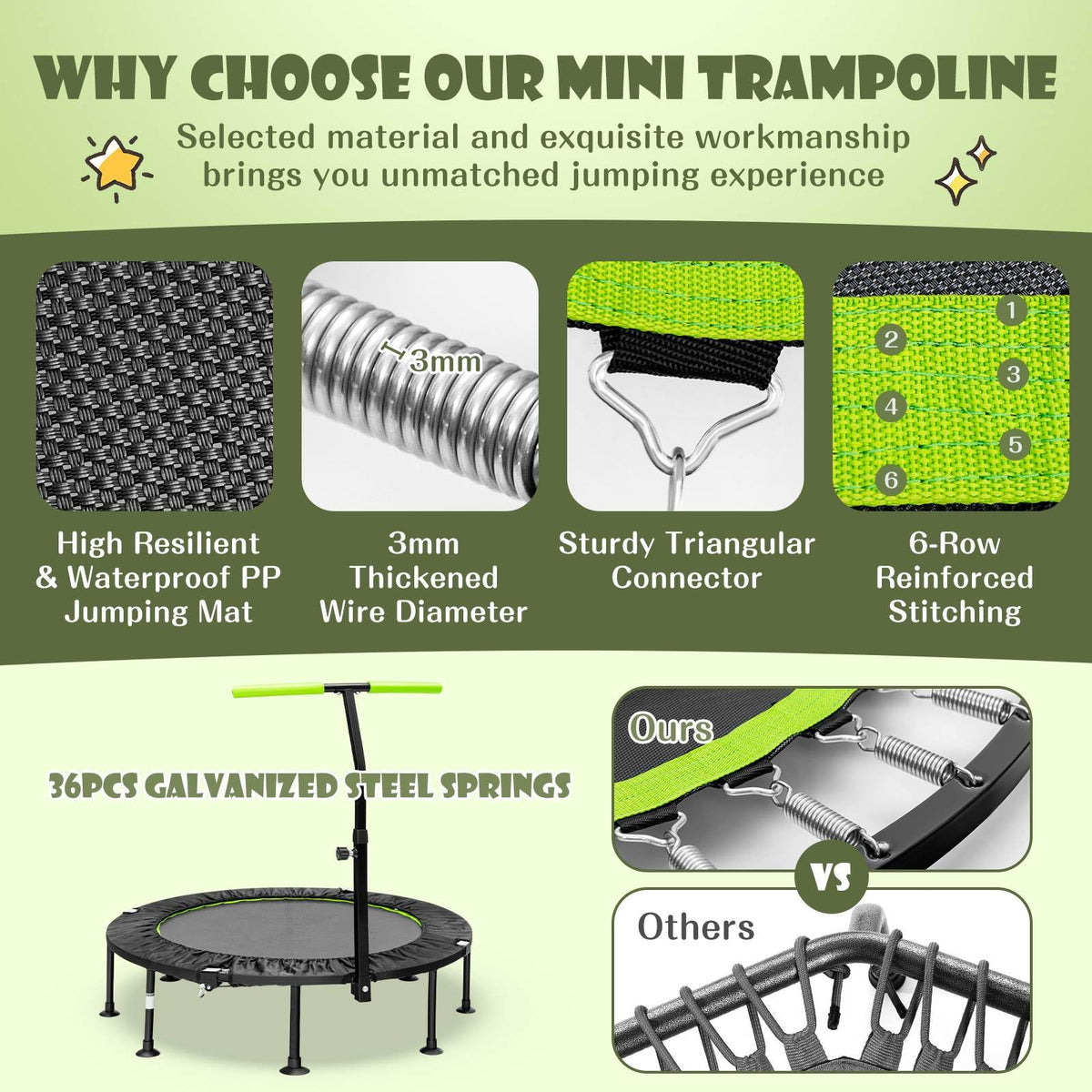 WHY CHOOSE OUR MINI TRAMPOLINE

Selected material and exquisite workmanship brings you unmatched jumping experience

3mm

1
2
3
4
5
6

High Resilient & Waterproof PP Jumping Mat

3mm Thickened Wire Diameter

Sturdy Triangular Connector

6-Row Reinforced Stitching

36PCS GALVANIZED STEEL SPRINGS

Ours

VS

Others