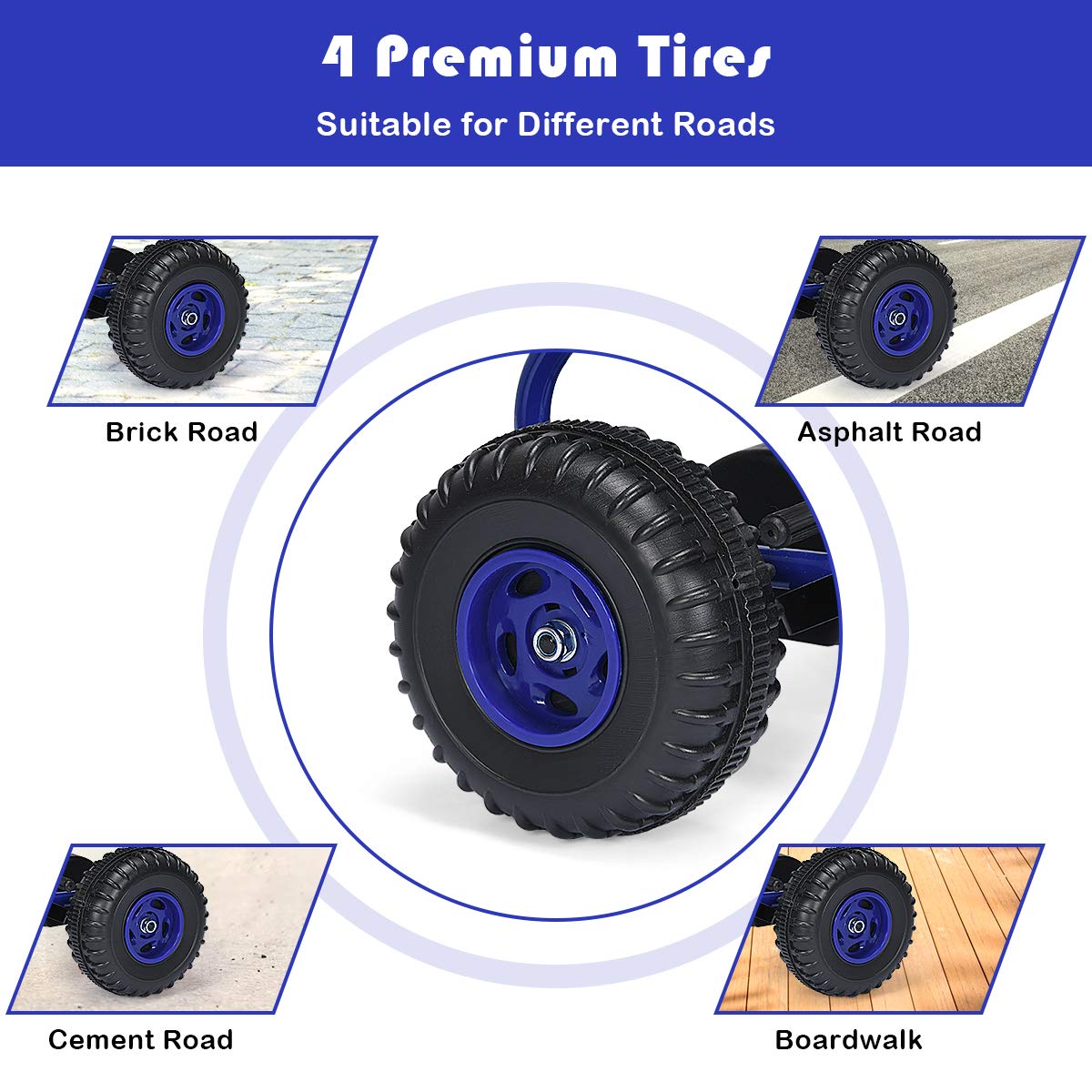 4 Premium Tires
Suitable for Different Roads

Brick Road

Asphalt Road

Cement Road

Boardwalk