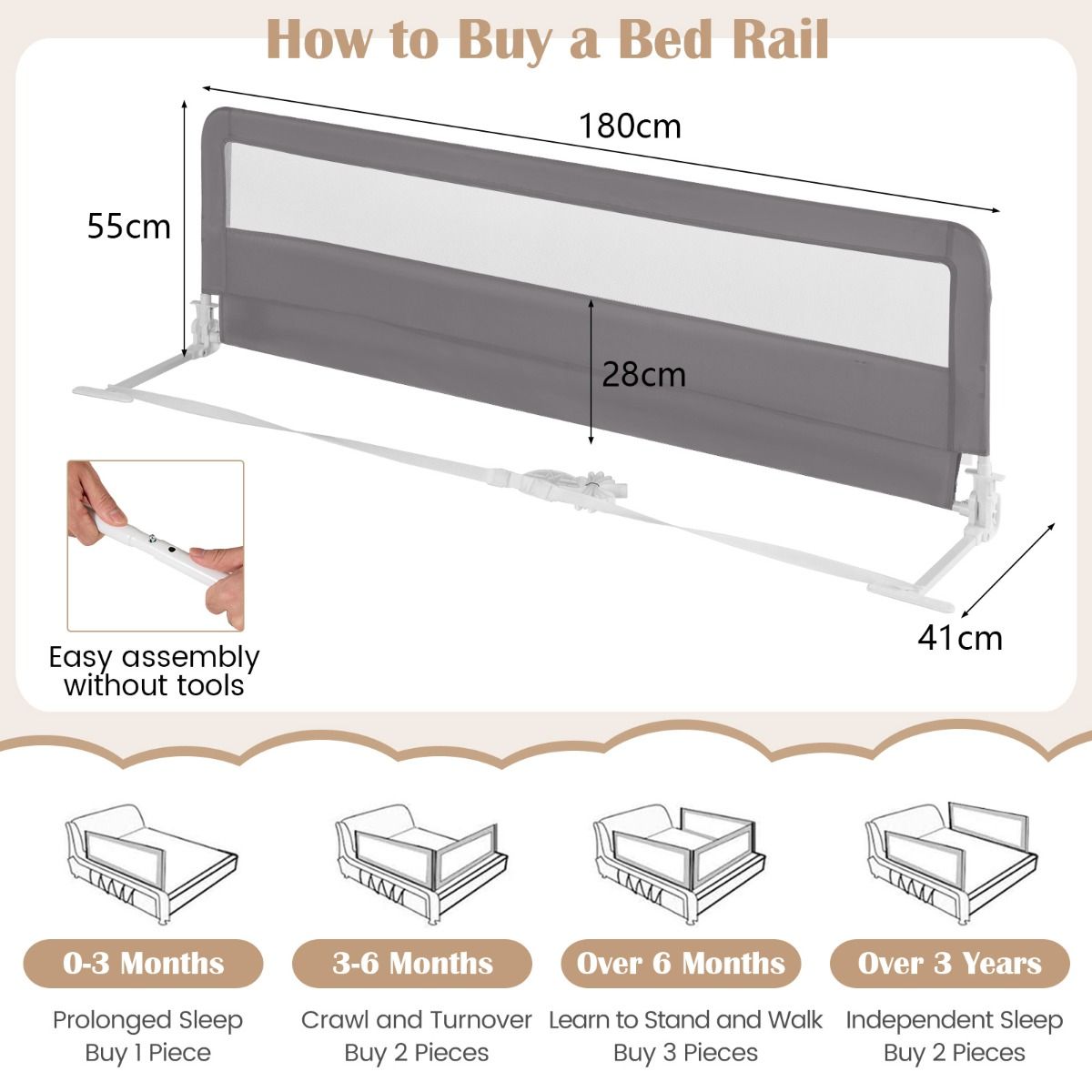 How to Buy a Bed Rail

180cm

55cm

28cm

41cm

Easy assembly without tools

0-3 Months

Prolonged Sleep
Buy 1 Piece

3-6 Months

Crawl and Turnover
Buy 2 Pieces

Over 6 Months

Learn to Stand and Walk
Buy 3 Pieces

Over 3 Years

Independent Sleep
Buy 2 Pieces