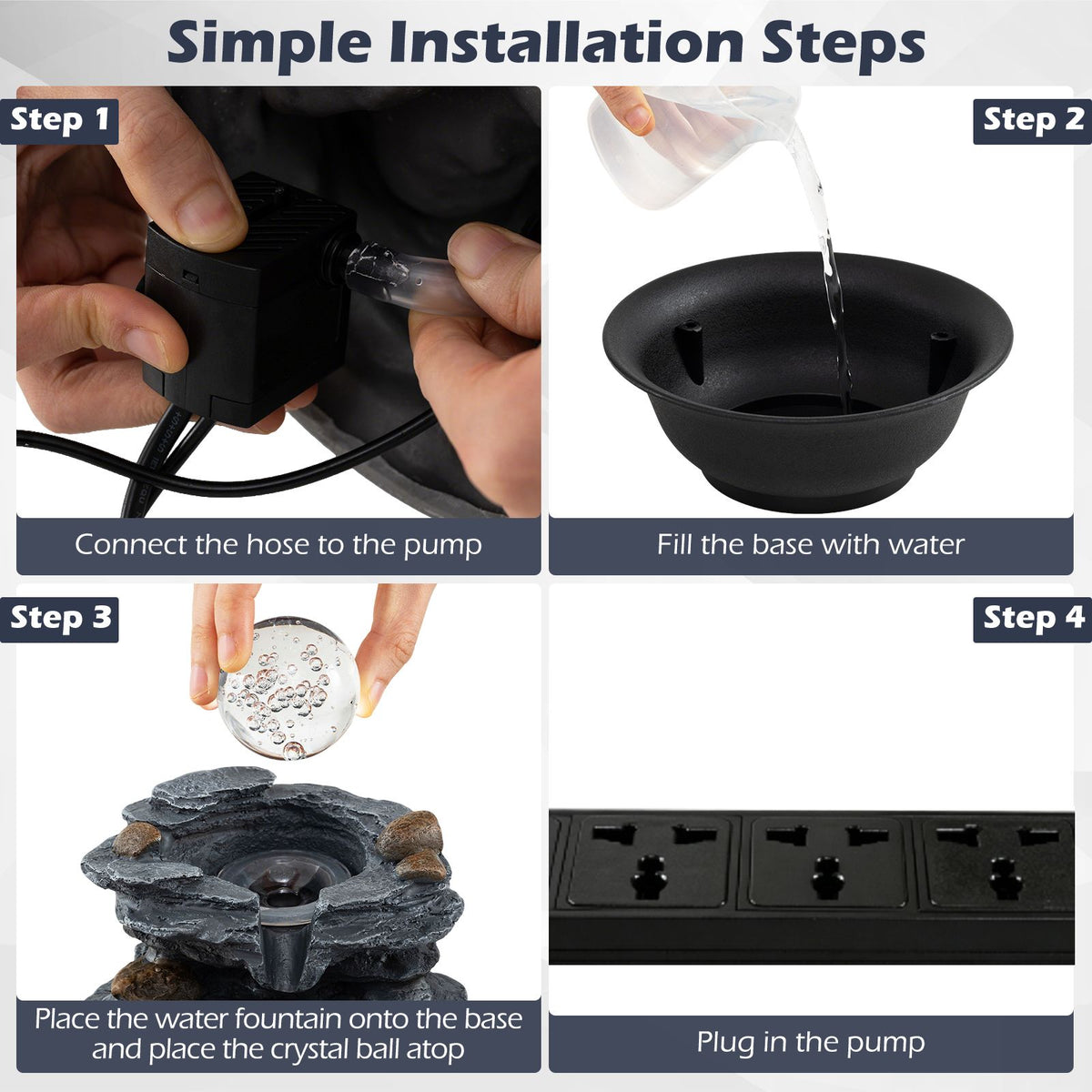 Simple Installation Steps

Step 1

Connect the hose to the pump

Step 2

Fill the base with water

Step 3

Place the water fountain onto the base and place the crystal ball atop

Step 4

Plug in the pump