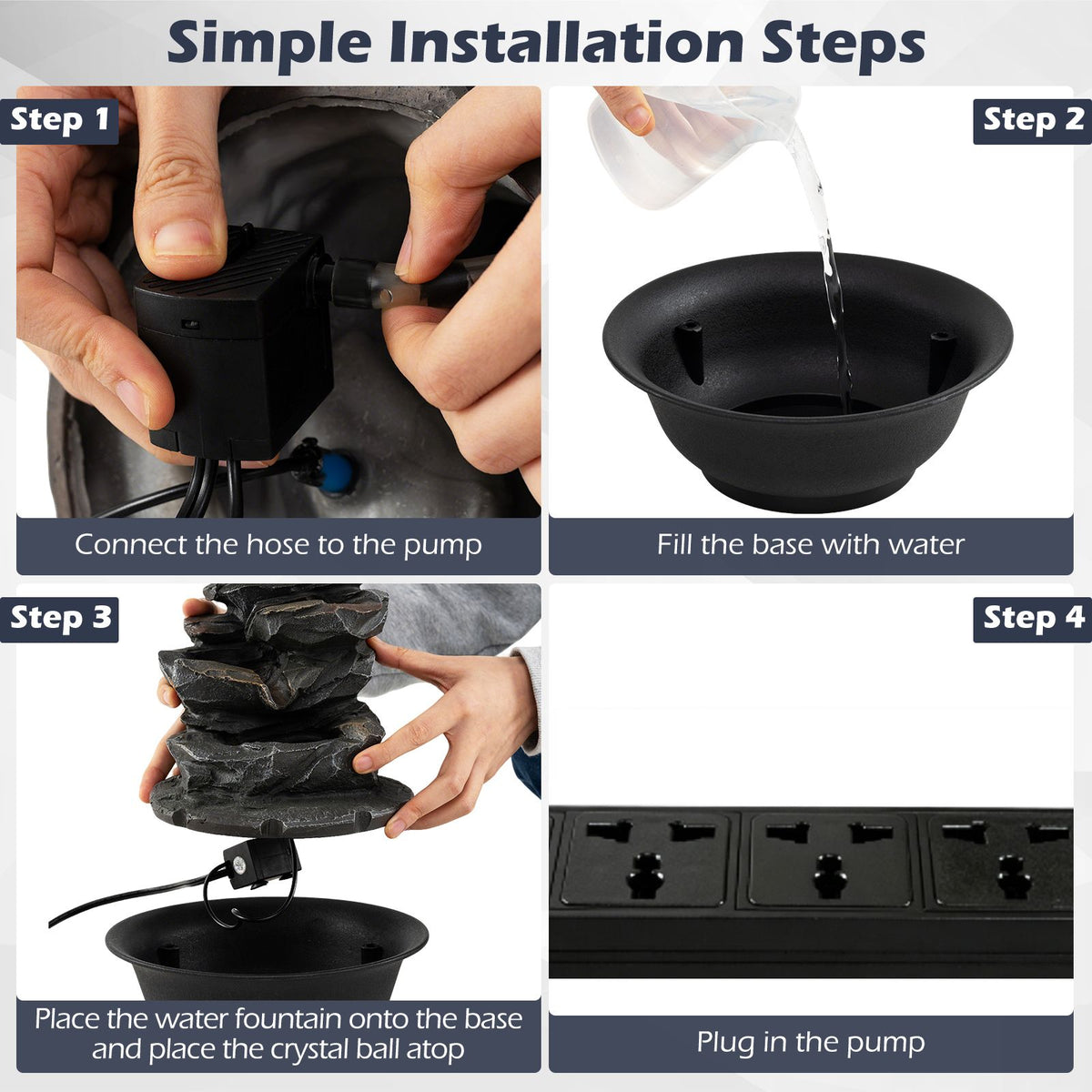 Simple Installation Steps

Step 1

Connect the hose to the pump

Step 2

Fill the base with water

Step 3

Place the water fountain onto the base and place the crystal ball atop

Step 4

Plug in the pump