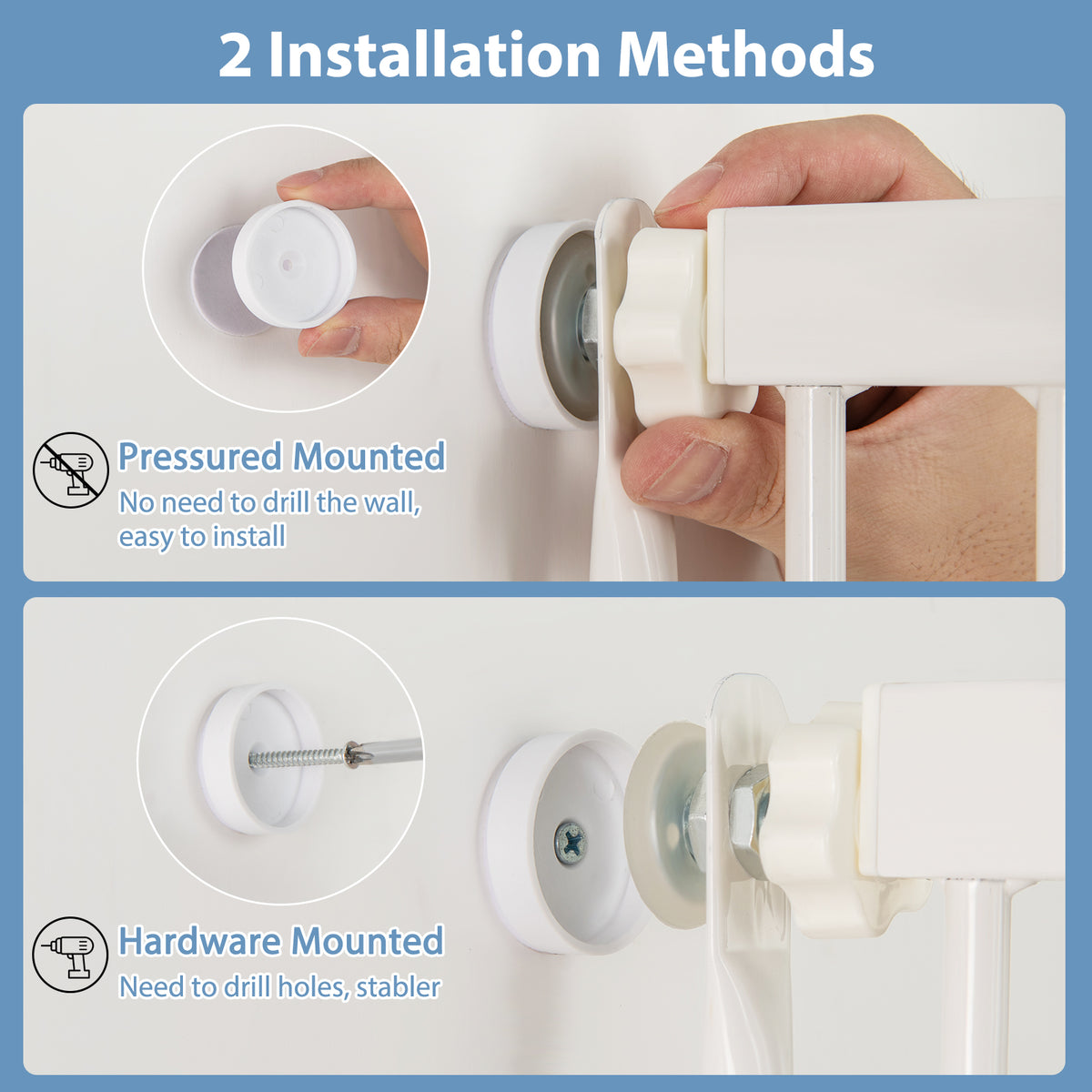 2 Installation Methods

Pressured Mounted
No need to drill the wall, easy to install

Hardware Mounted
Need to drill holes, stabler