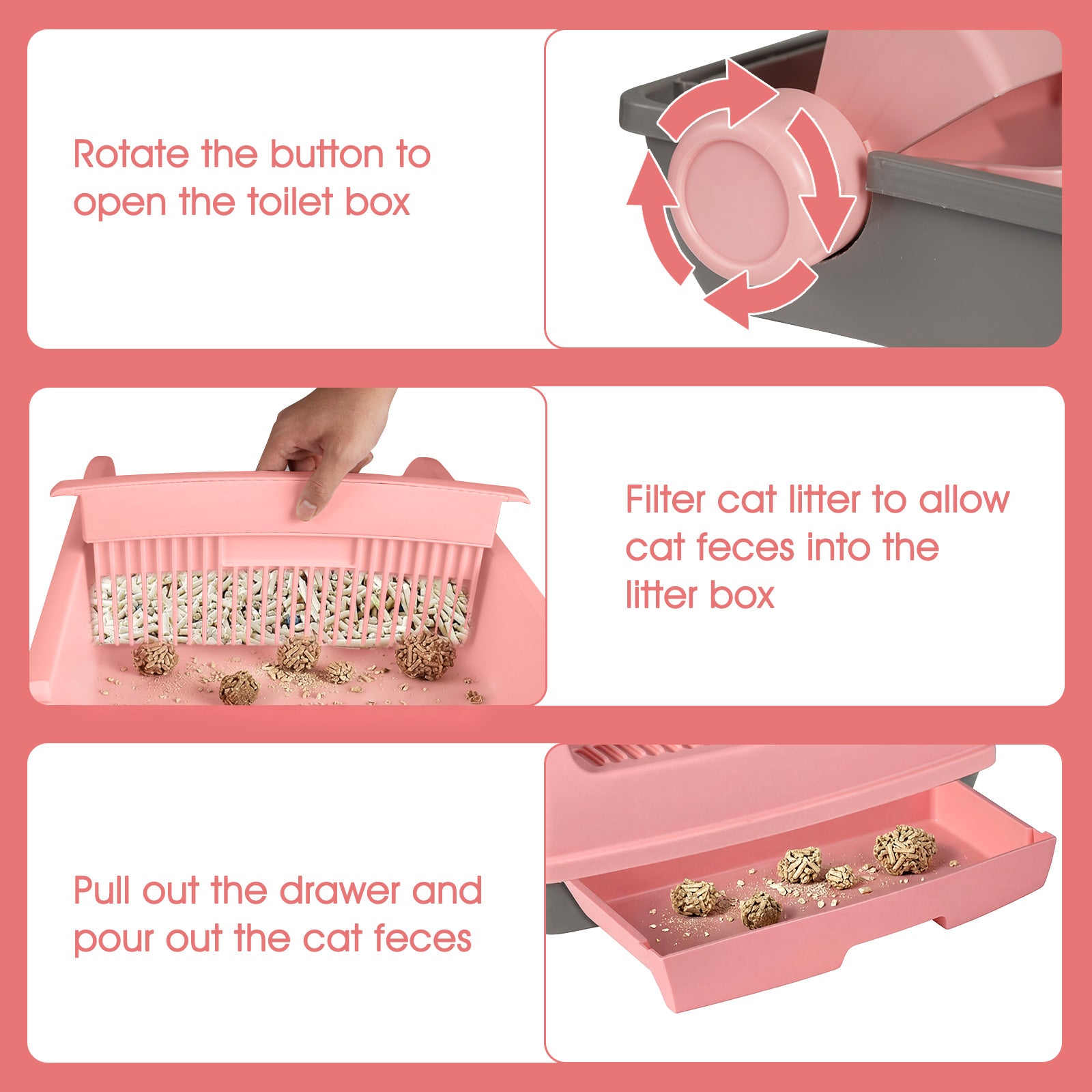 Rotate the button to open the toilet box

Filter cat litter to allow cat feces into the litter box

Pull out the drawer and pour out the cat feces