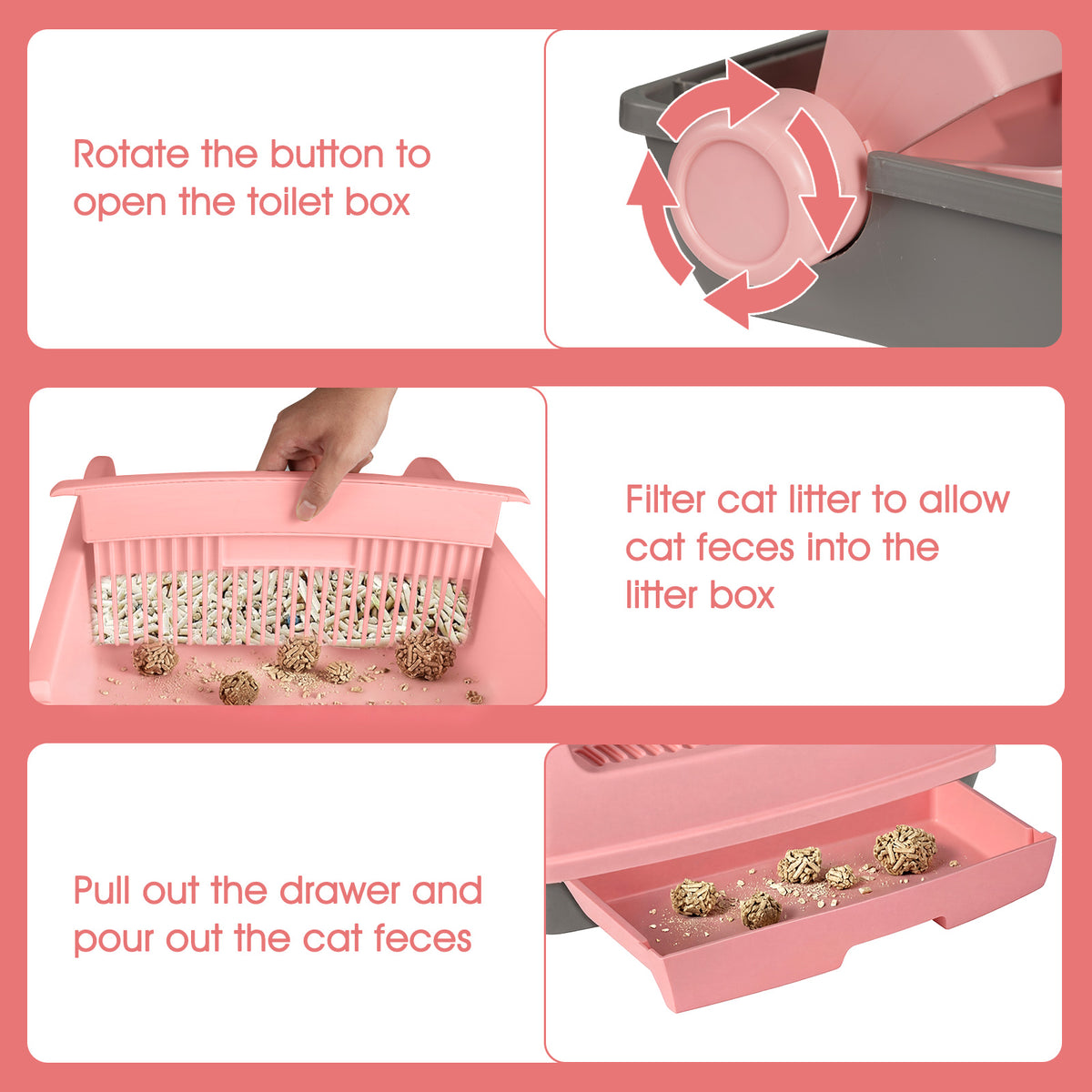 Rotate the button to open the toilet box

Filter cat litter to allow cat feces into the litter box

Pull out the drawer and pour out the cat feces