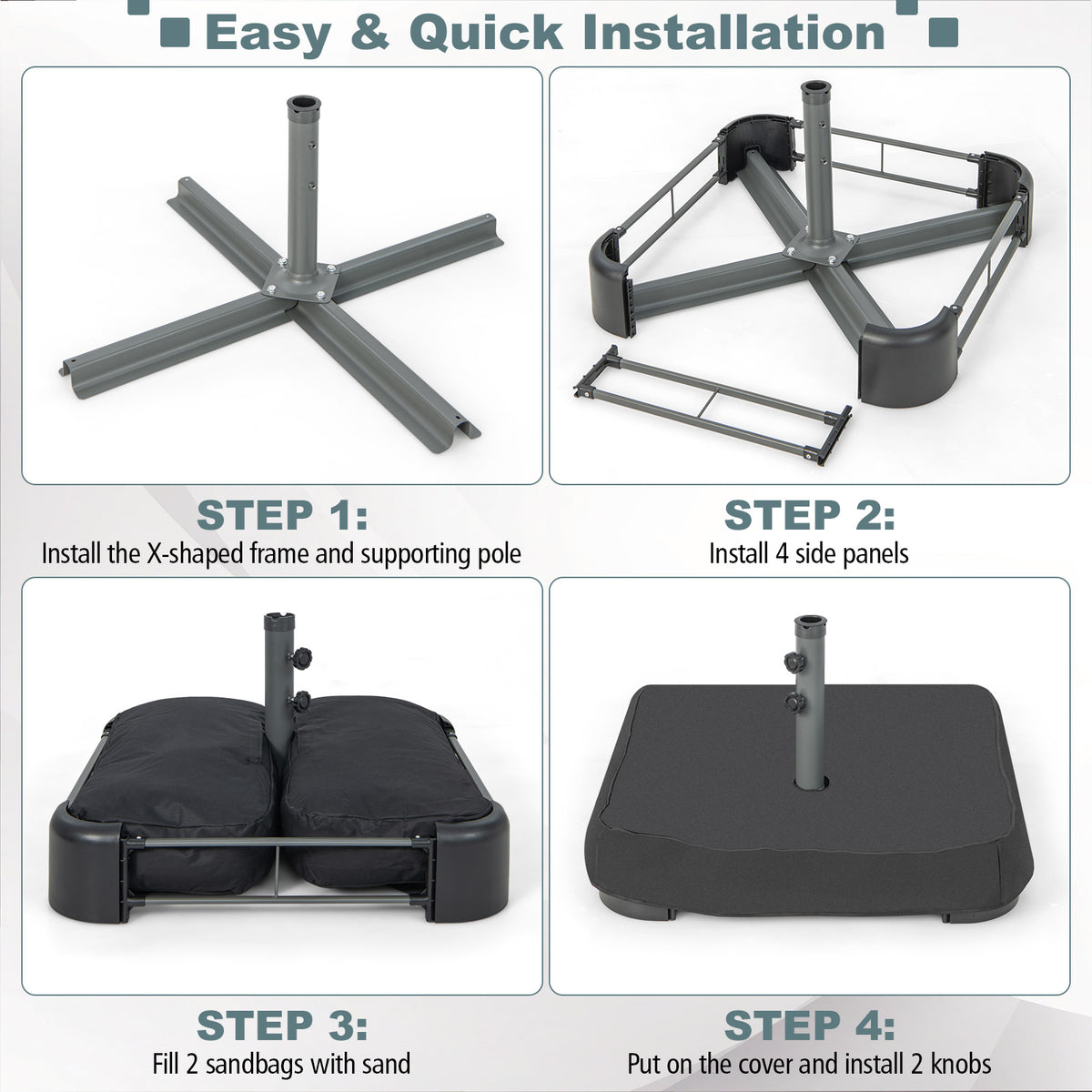 Easy & Quick Installation

STEP 1:
Install the X-shaped frame and supporting pole

STEP 2:
Install 4 side panels

STEP 3:
Fill 2 sandbags with sand

STEP 4:
Put on the cover and install 2 knobs