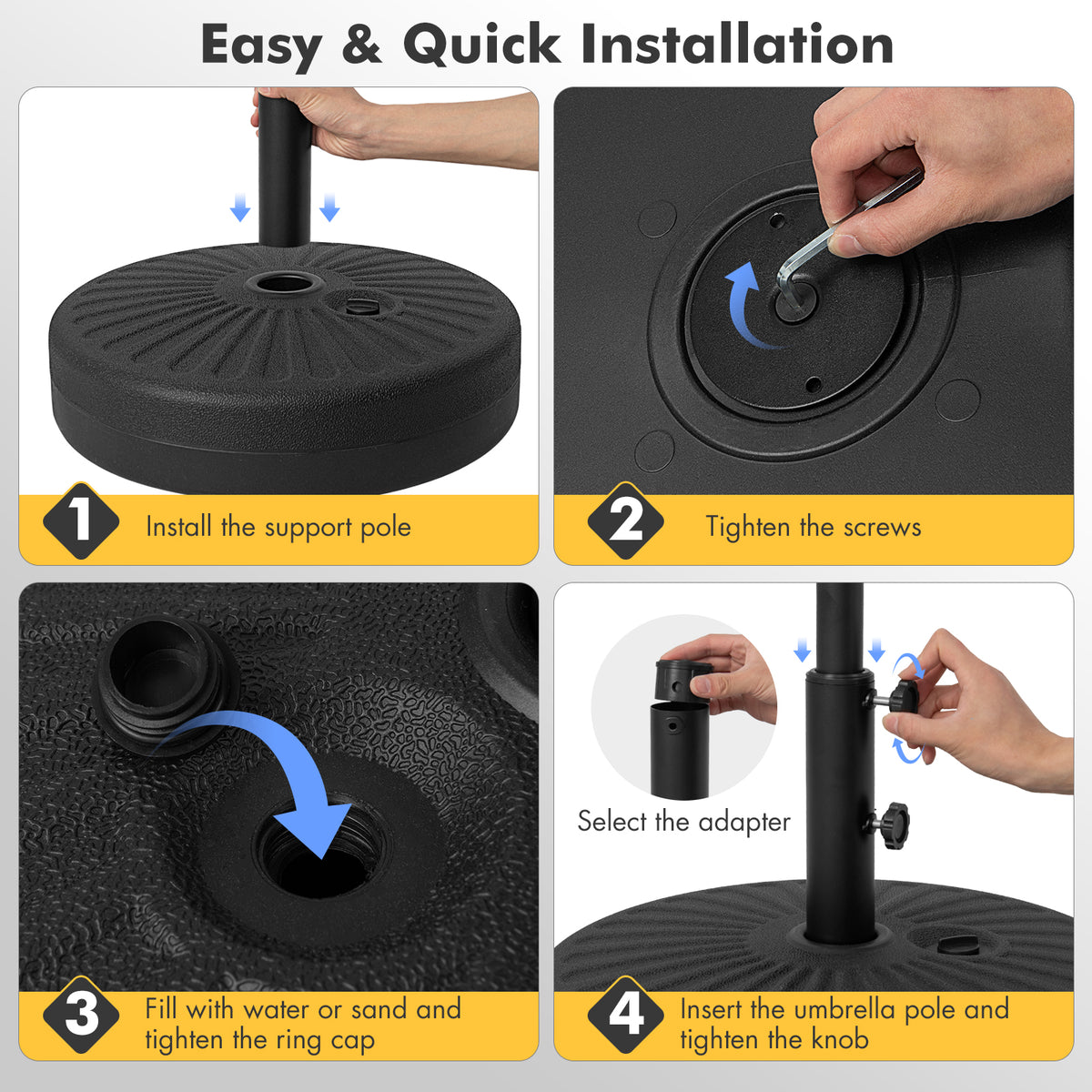 Easy & Quick Installation

1 Install the support pole

2 Tighten the screws

3 Fill with water or sand and tighten the ring cap

Select the adapter

4 Insert the umbrella pole and tighten the knob