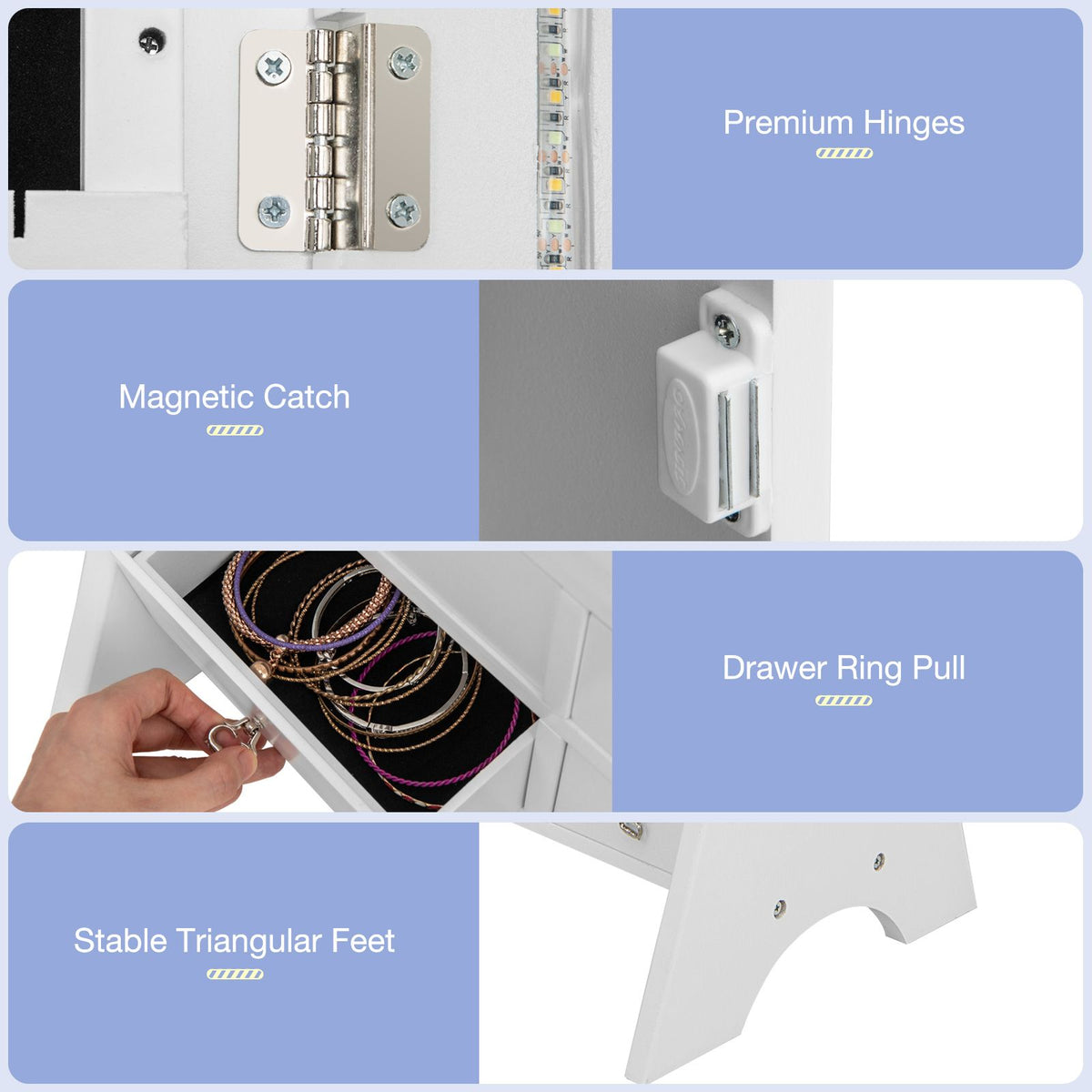 Premium Hinges

Magnetic Catch

Drawer Ring Pull

Stable Triangular Feet