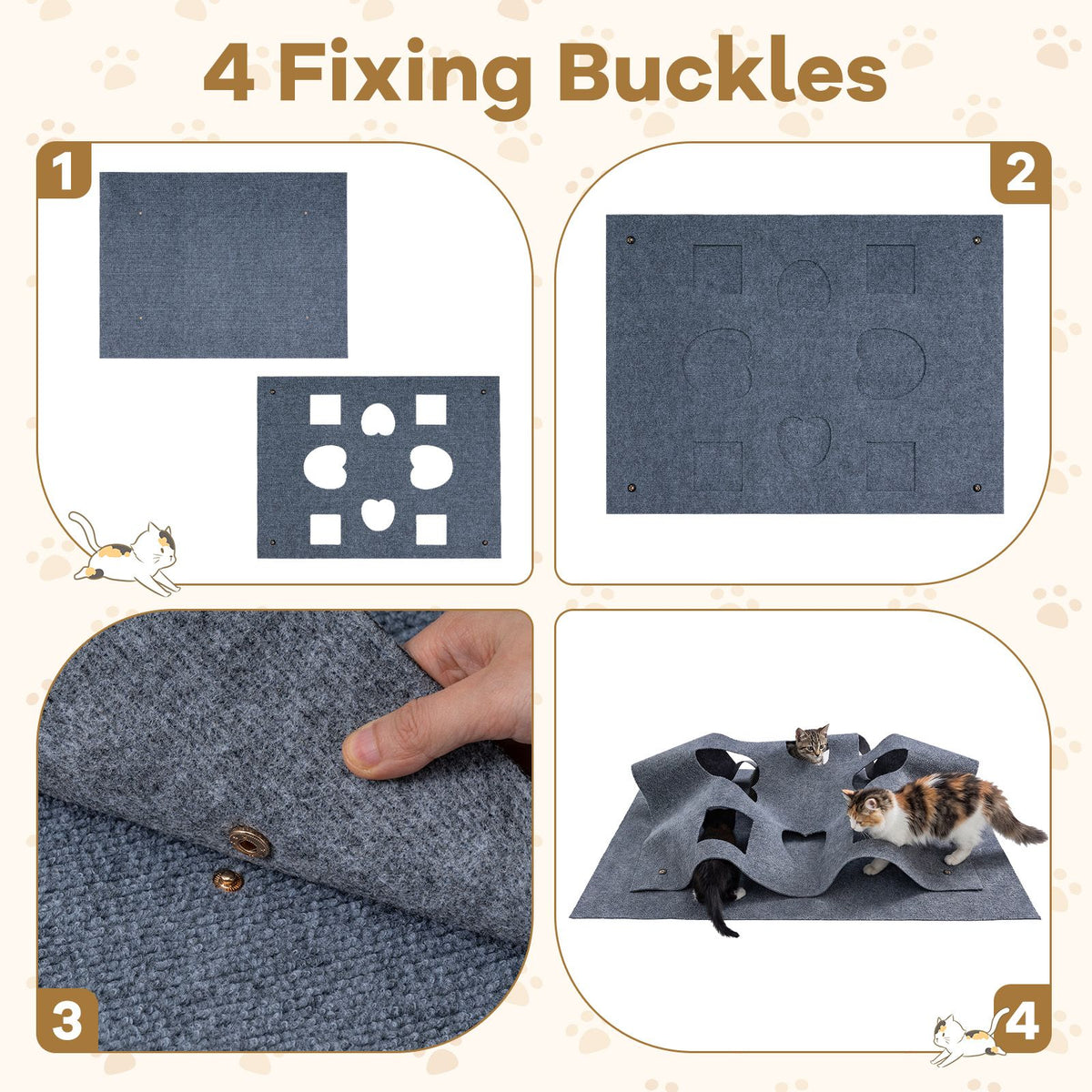 4 Fixing Buckles

1

2

3

4