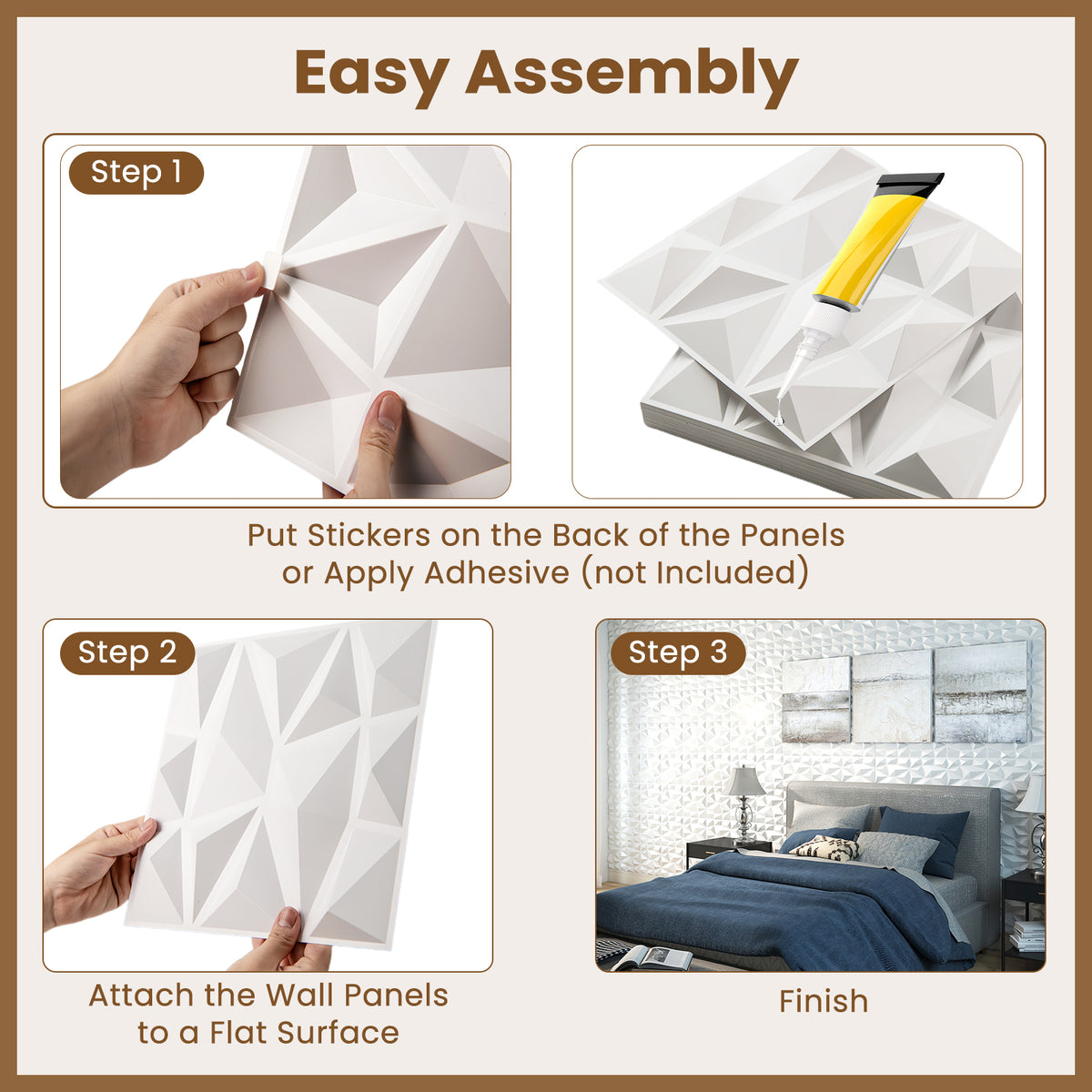 Easy Assembly

Step 1

Put Stickers on the Back of the Panels or Apply Adhesive (not Included)

Step 2

Attach the Wall Panels to a Flat Surface

Step 3

Finish