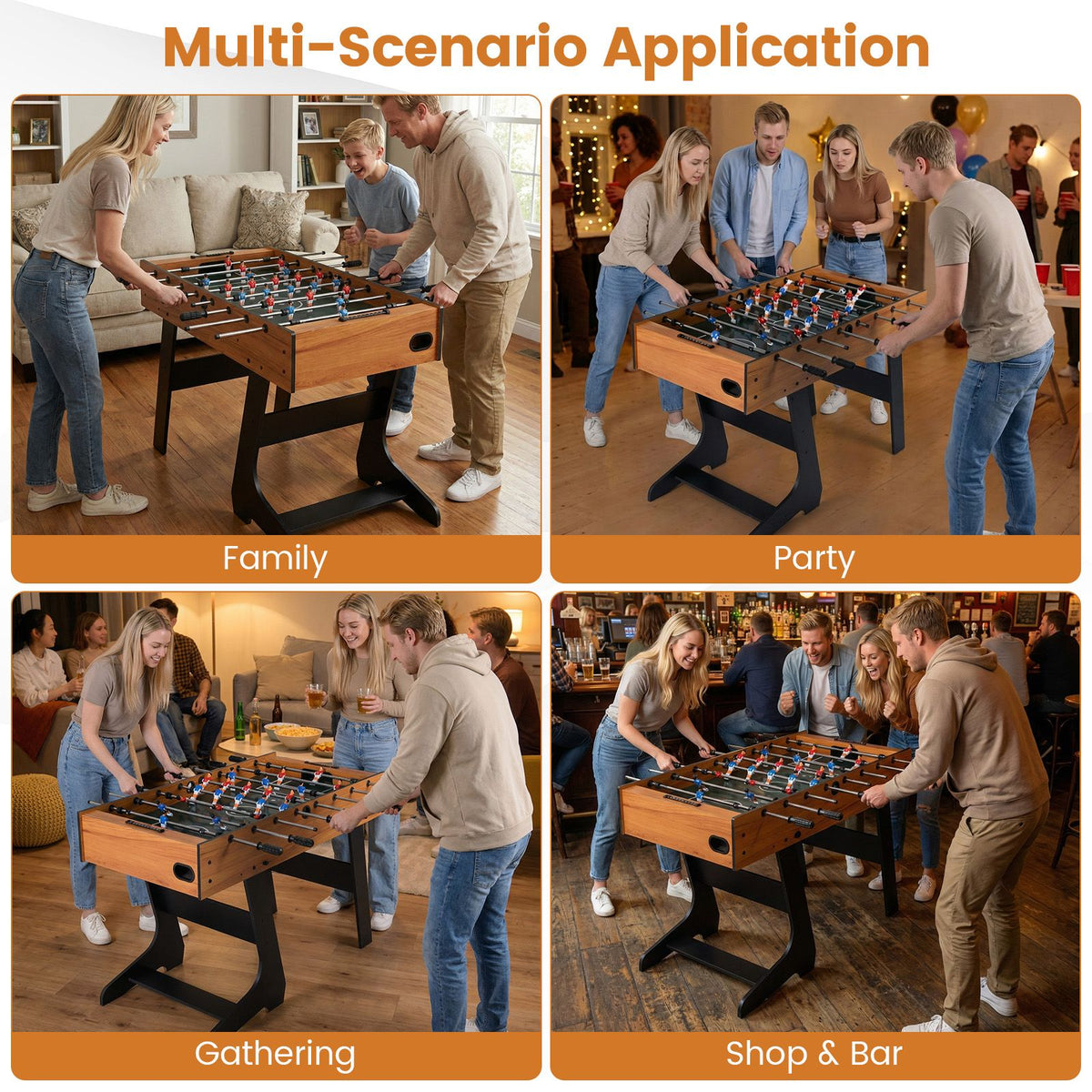 Multi-Scenario Application

Family

Party

Gathering

Shop & Bar