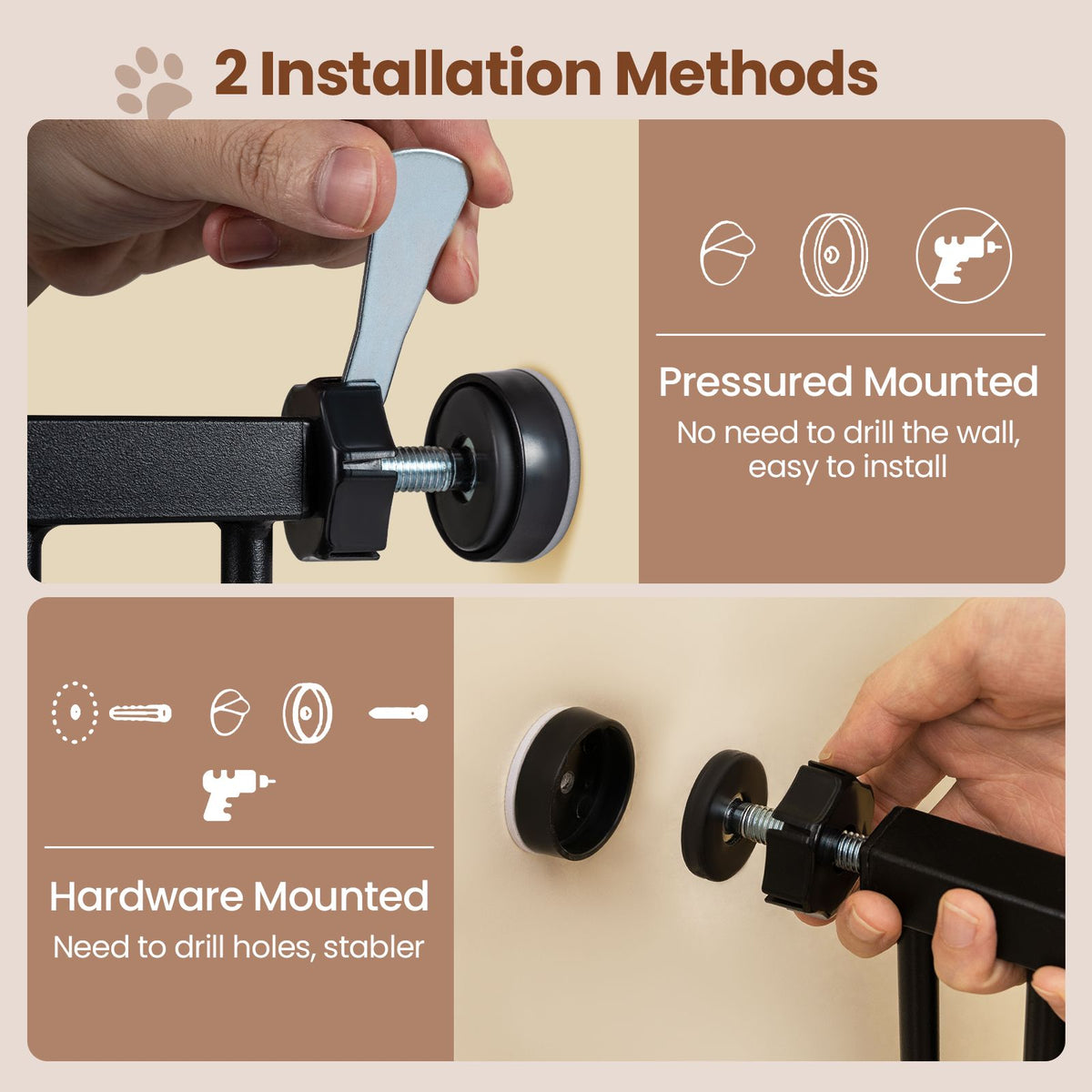 2 Installation Methods

Pressured Mounted

No need to drill the wall, easy to install

Hardware Mounted

Need to drill holes, stabler