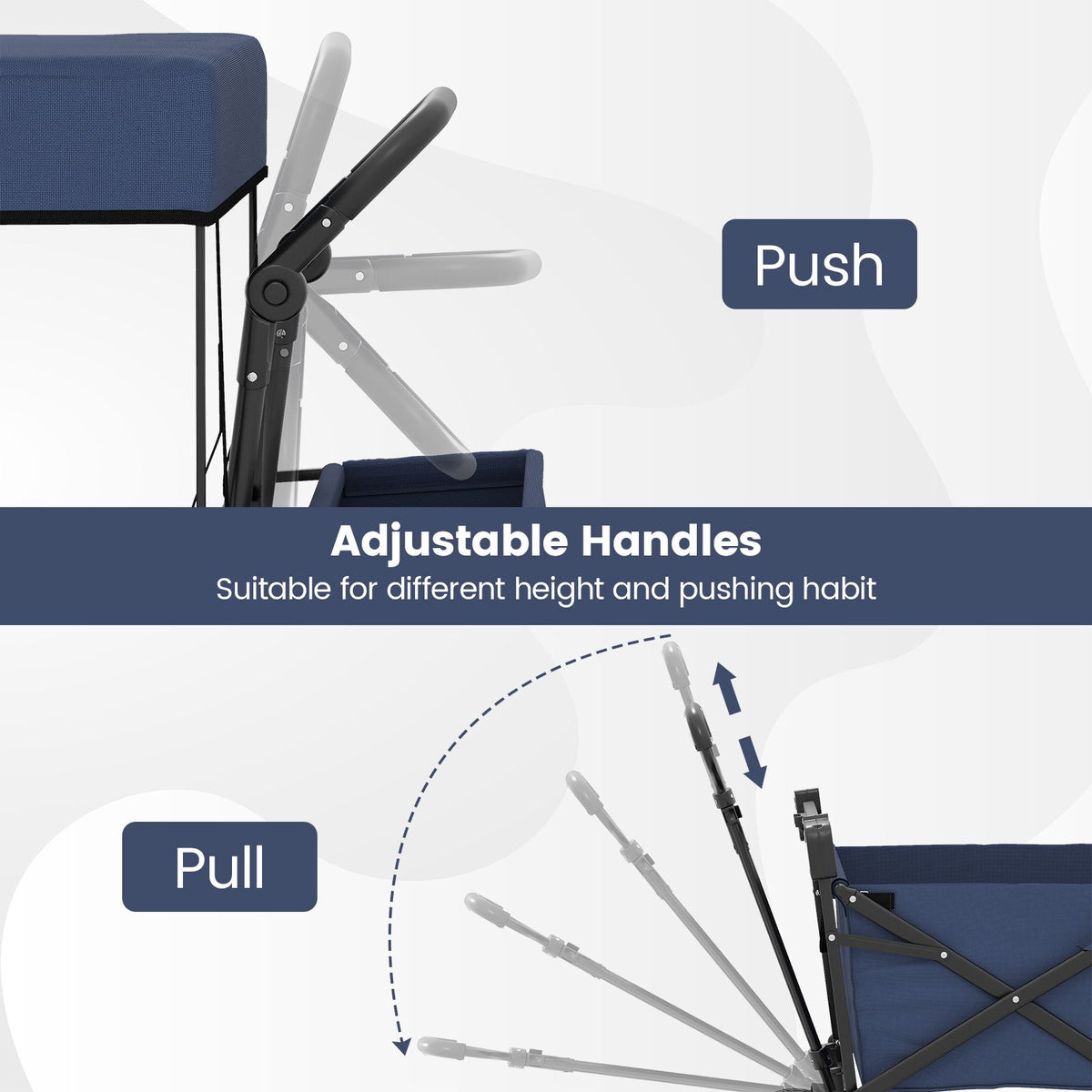 Push

Adjustable Handles

Suitable for different height and pushing habit

Pull