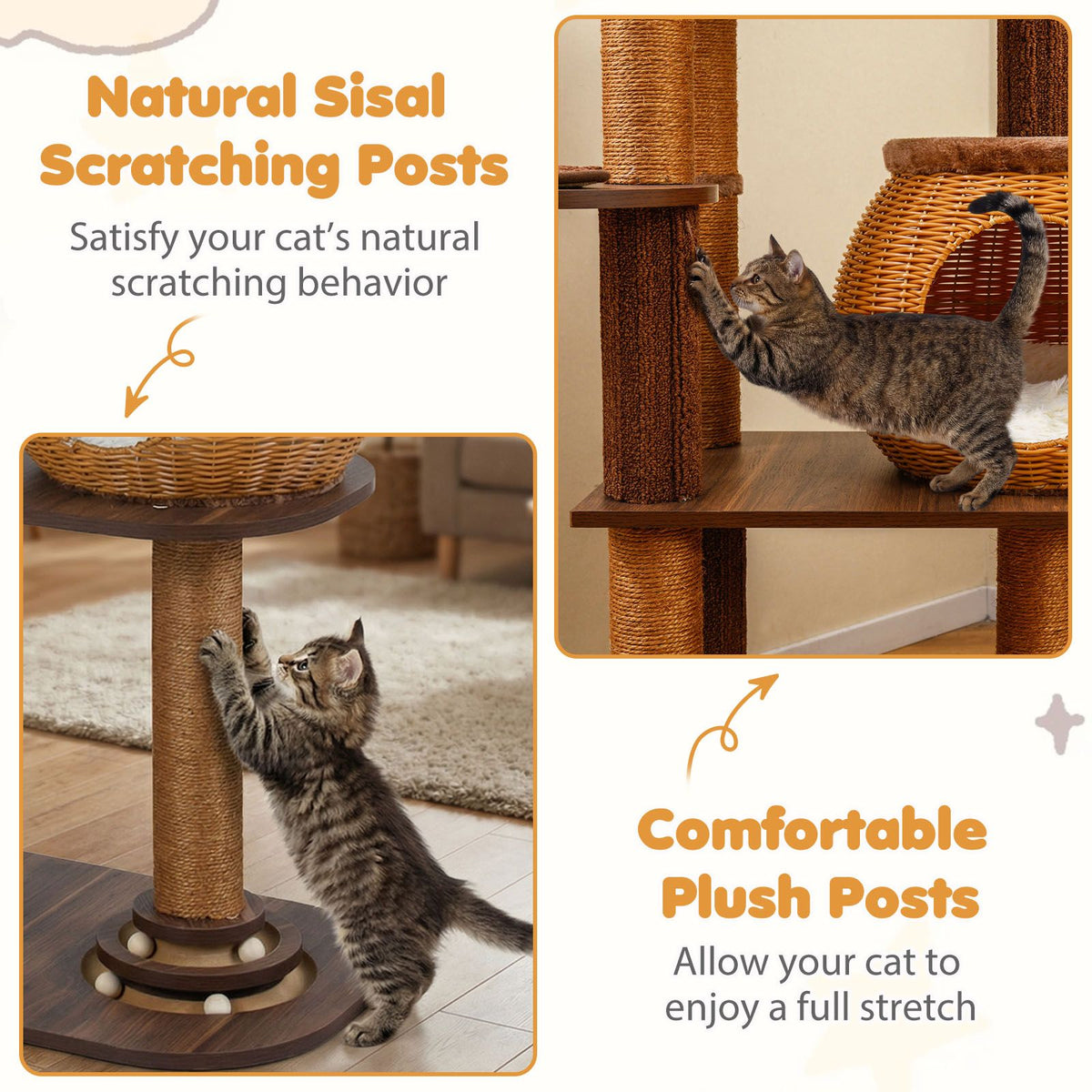 Natural Sisal Scratching Posts

Satisfy your cat's natural scratching behavior

Comfortable Plush Posts

Allow your cat to enjoy a full stretch