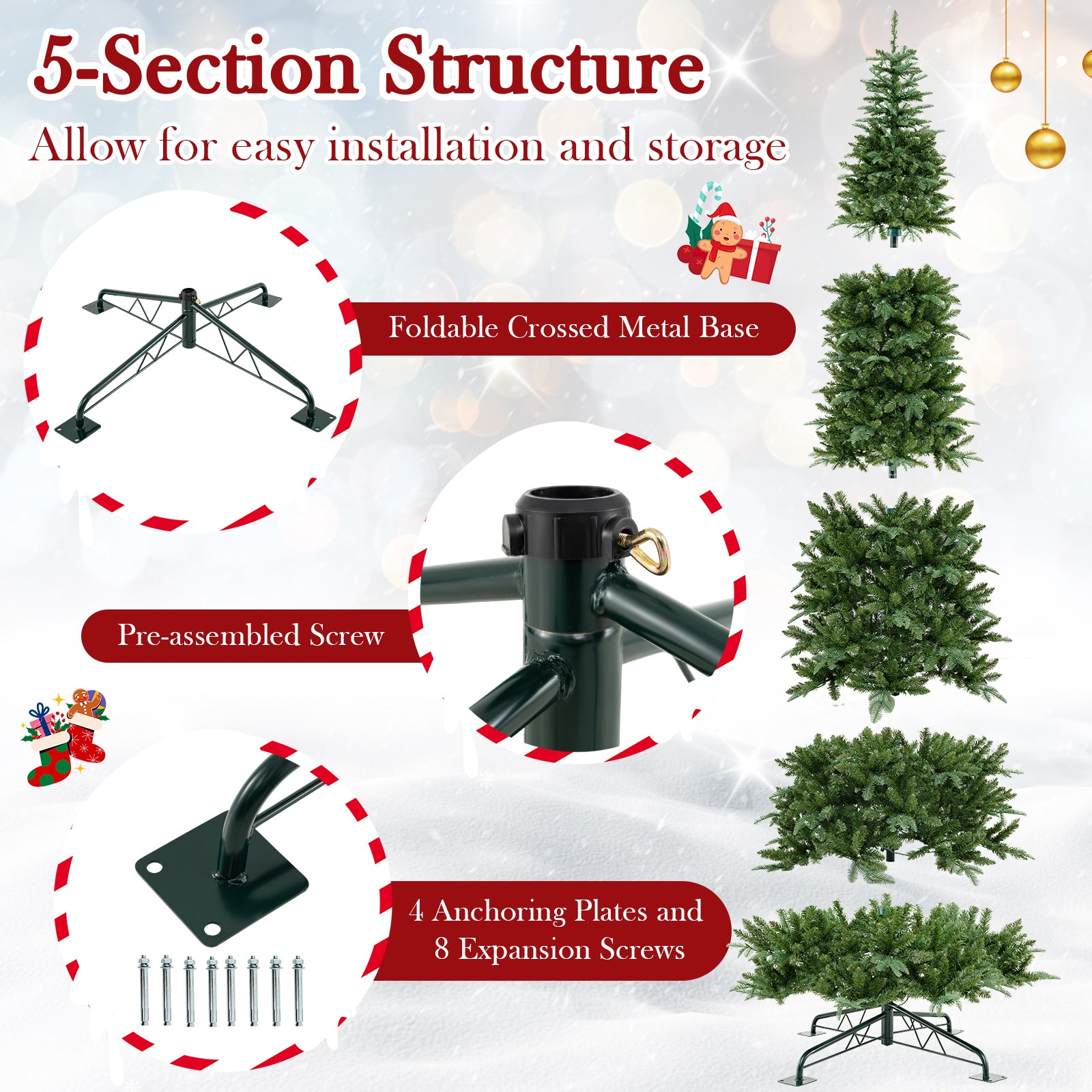 5-Section Structure

Allow for easy installation and storage

Foldable Crossed Metal Base

Pre-assembled Screw

4 Anchoring Plates and 8 Expansion Screws