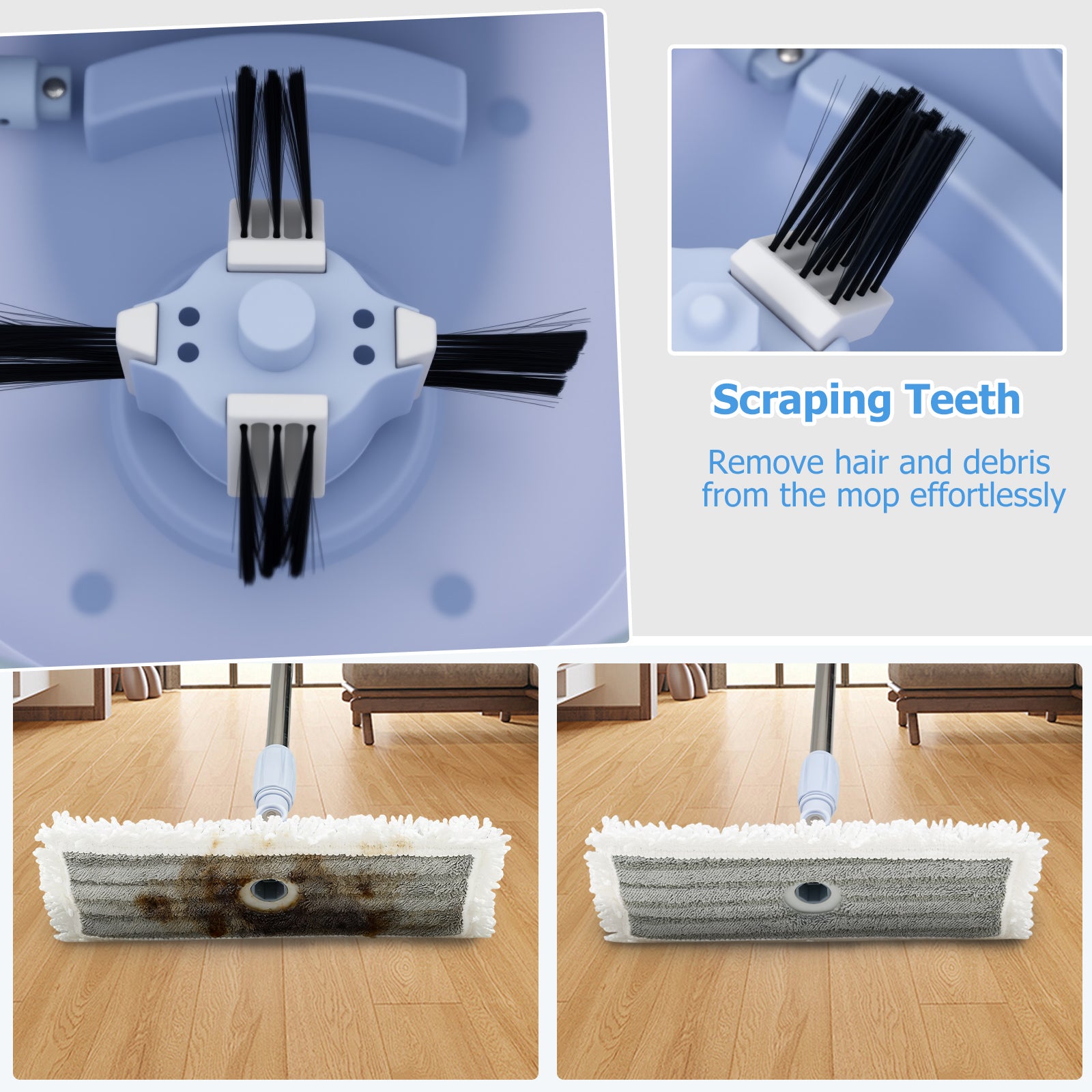 Scraping Teeth

Remove hair and debris from the mop effortlessly