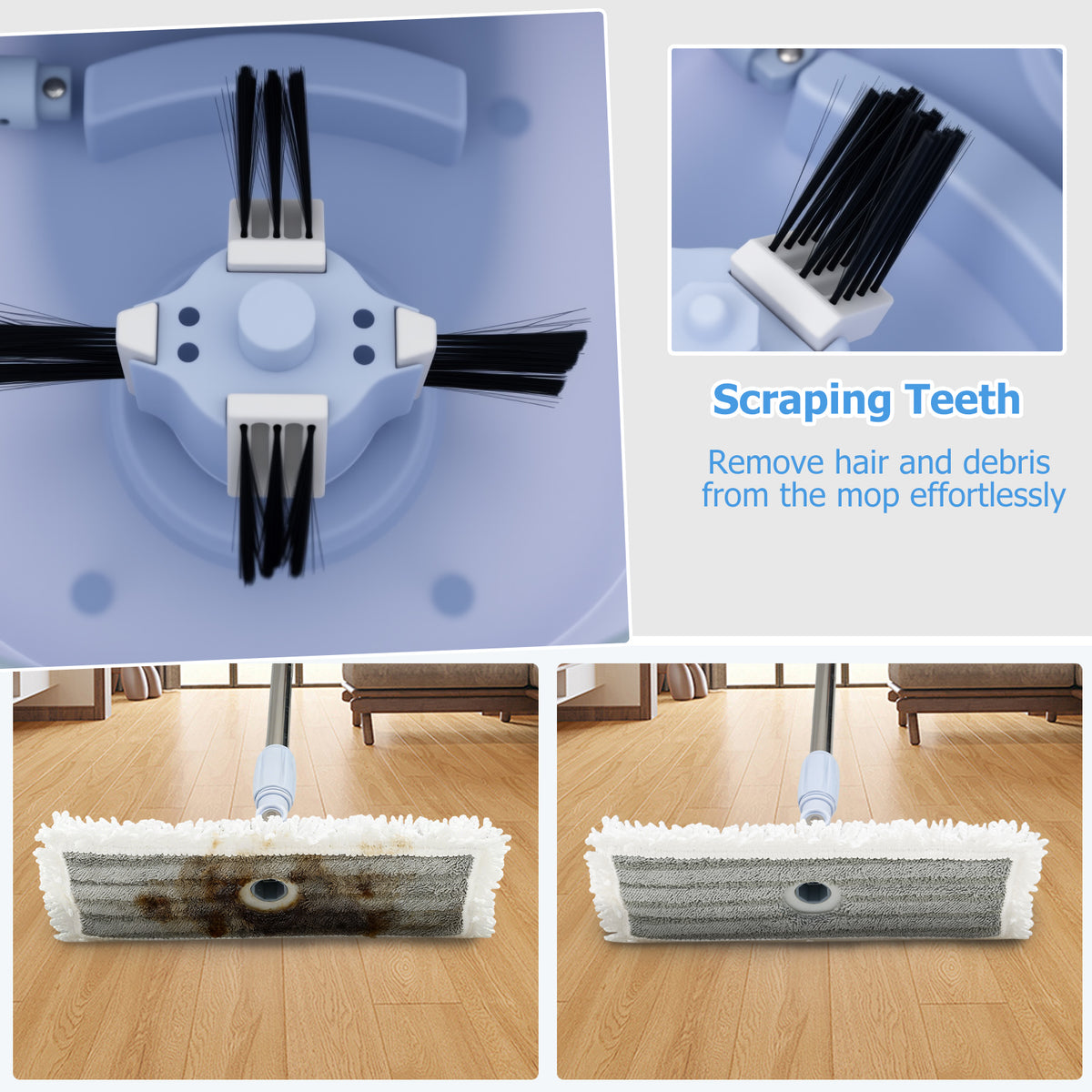 Scraping Teeth

Remove hair and debris from the mop effortlessly