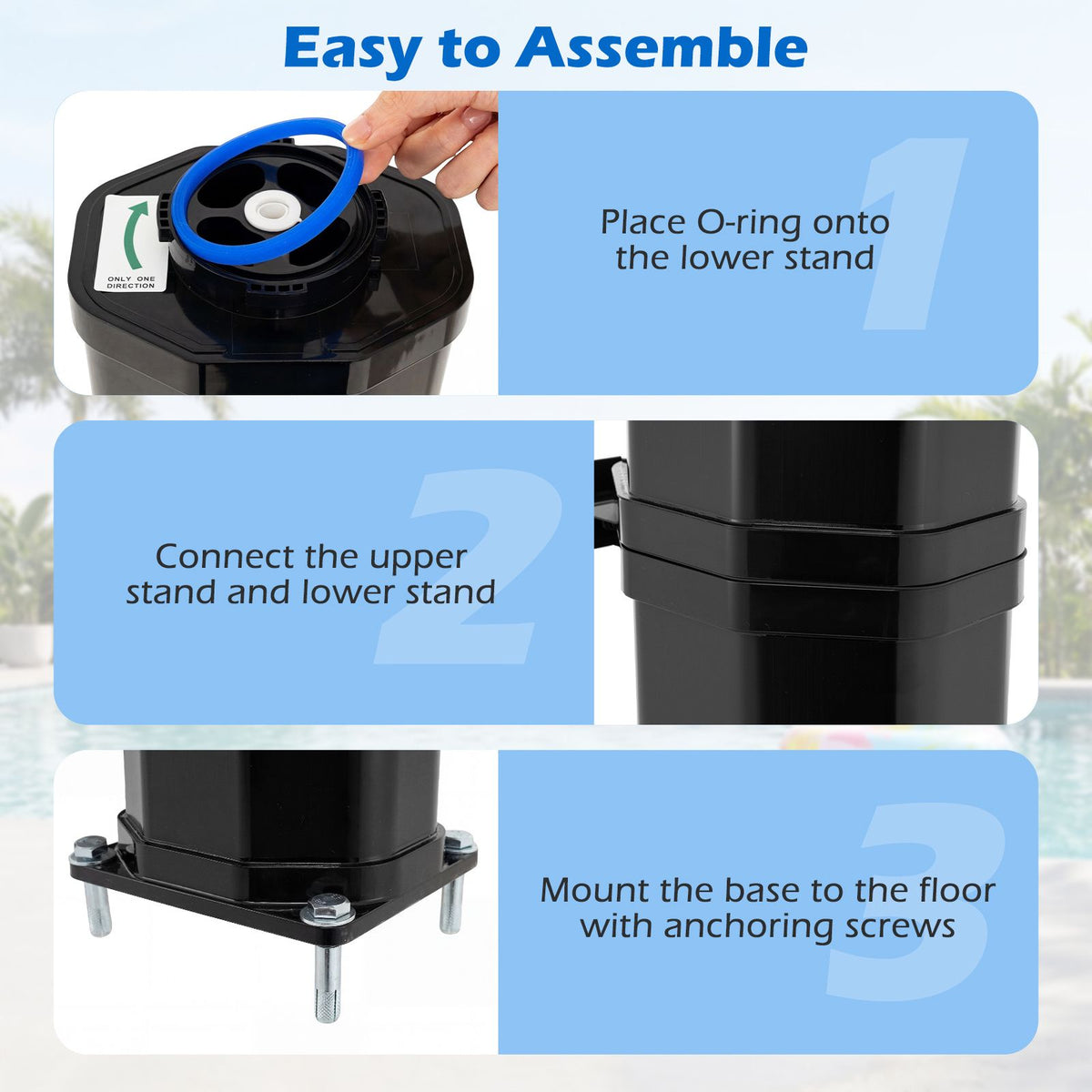 Easy to Assemble

ONLY ONE DIRECTION

1

Place O-ring onto the lower stand

2

Connect the upper stand and lower stand

3

Mount the base to the floor with anchoring screws