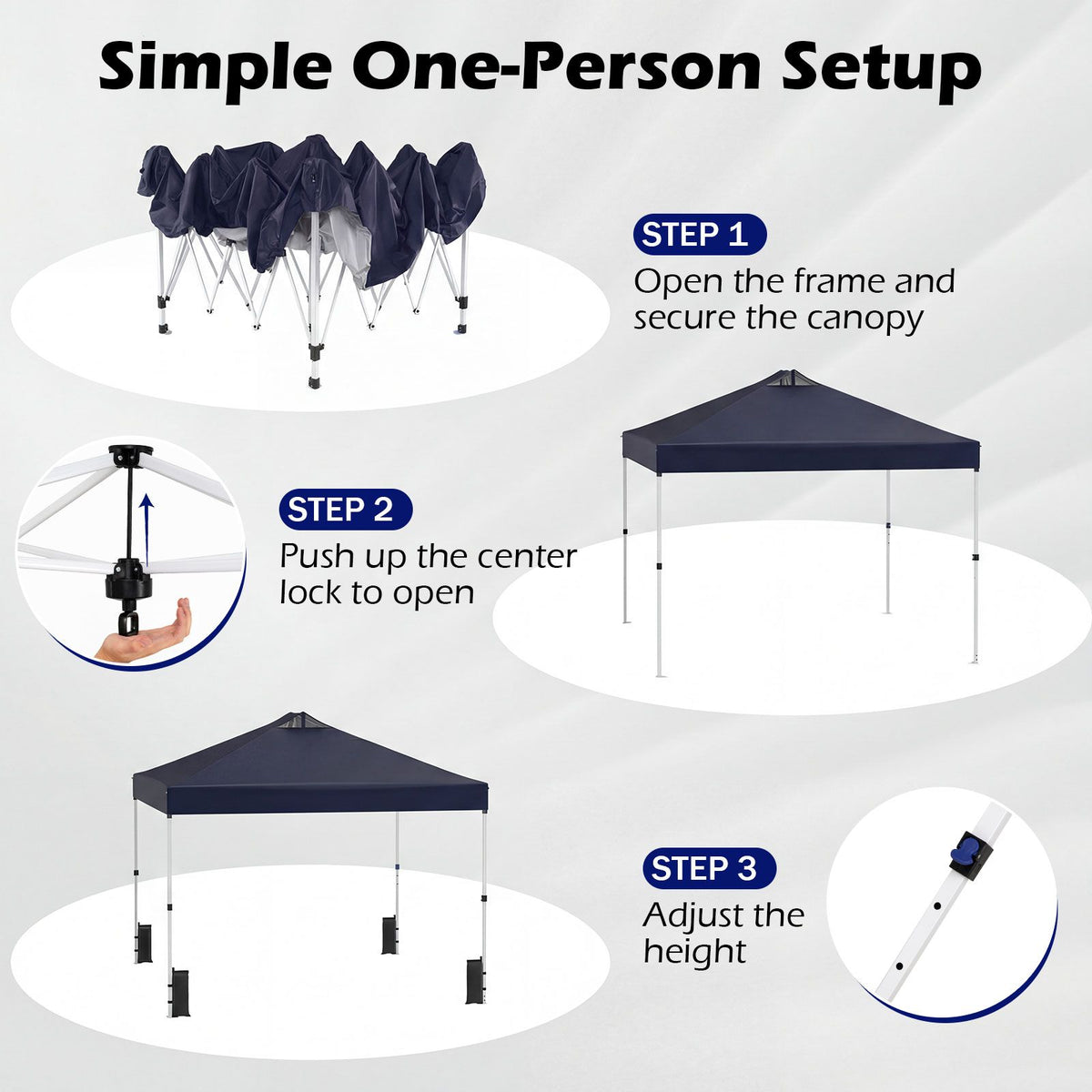 Simple One-Person Setup

STEP 1
Open the frame and secure the canopy

STEP 2
Push up the center lock to open

STEP 3
Adjust the height